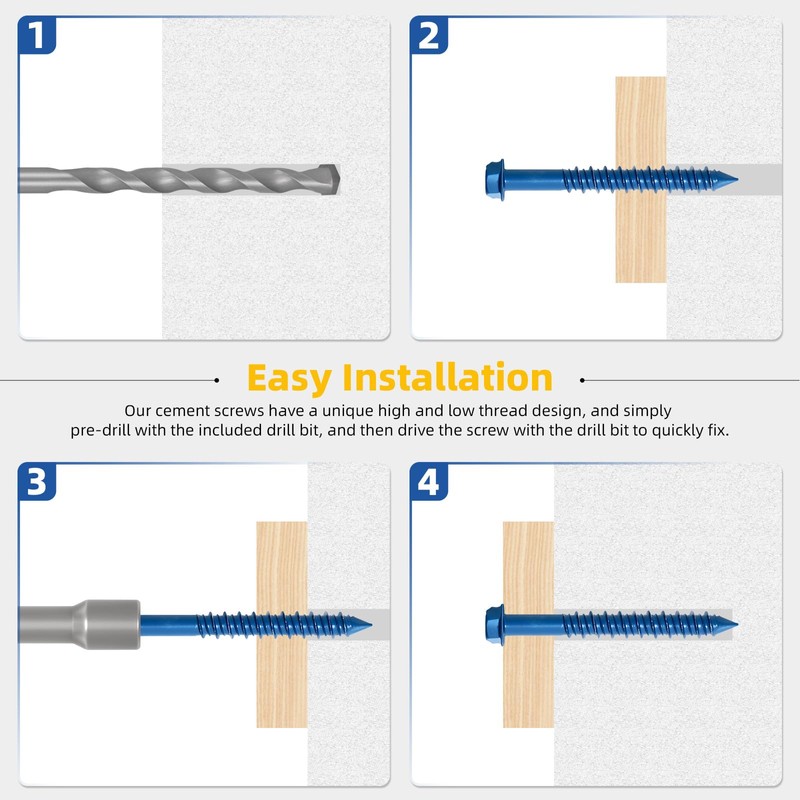 1

2

Easy Installation

Our cement screws have a unique high and low thread design, and simply pre-drill with the included drill bit, and then drive the screw with the drill bit to quickly fix.

3

4