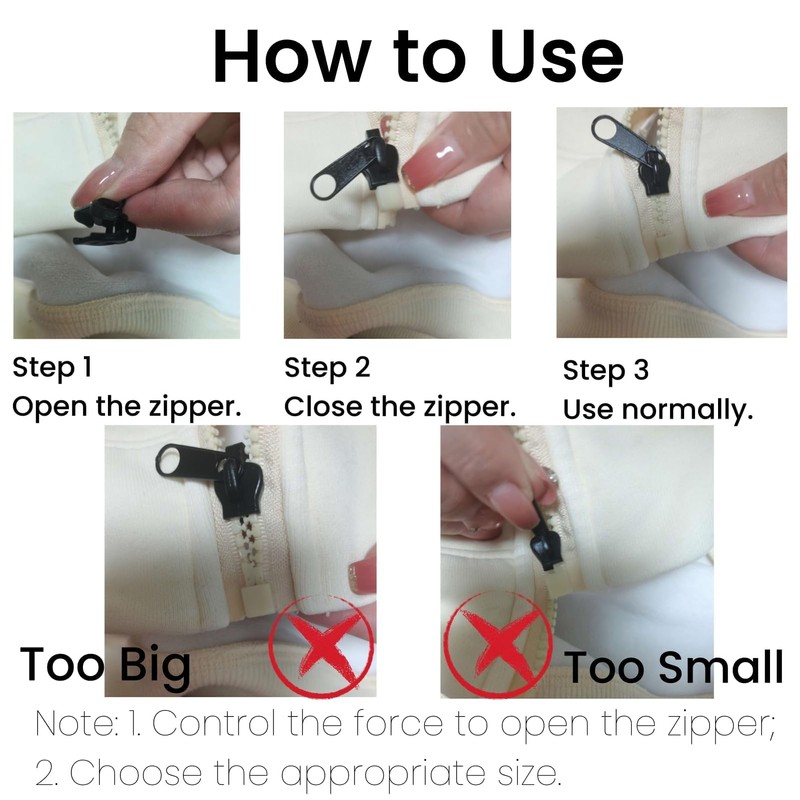 How to Use

Step 1
Open the zipper.

Step 2
Close the zipper.

Step 3
Use normally.

Too Big

Too Small

Note: 1. Control the force to open the zipper;
2. Choose the appropriate size.