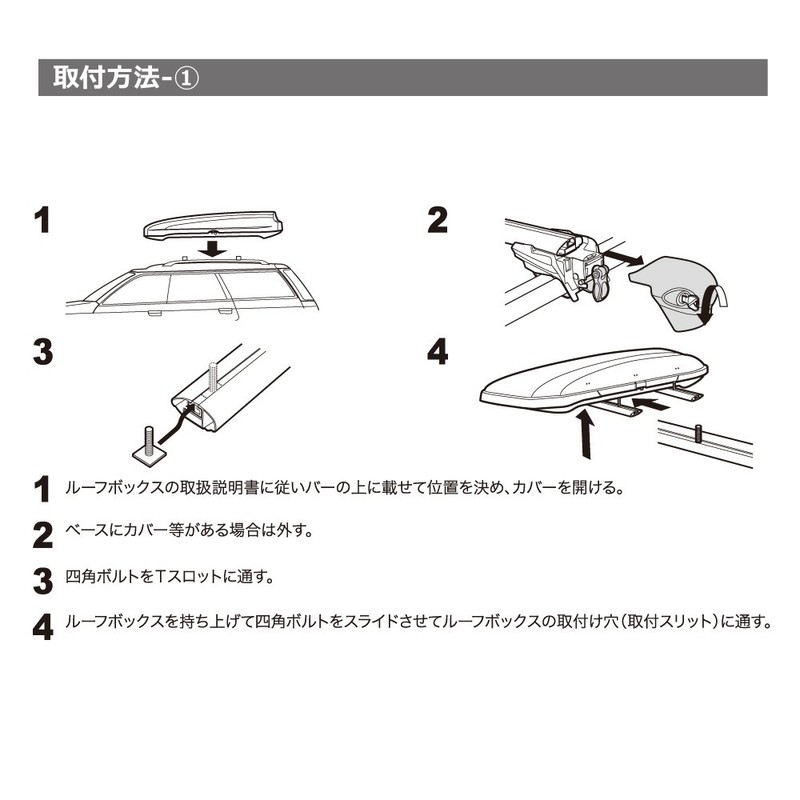 取付方法-①

1

2

3

4

1 ルーフボックスの取扱説明書に従いバーの上に載せて位置を決め、カバーを開ける。

2 ベースにカバー等がある場合は外す。

3 四角ボルトをTスロットに通す。

4 ルーフボックスを持ち上げて四角ボルトをスライドさせてルーフボックスの取付け穴(取付スリット)に通す。