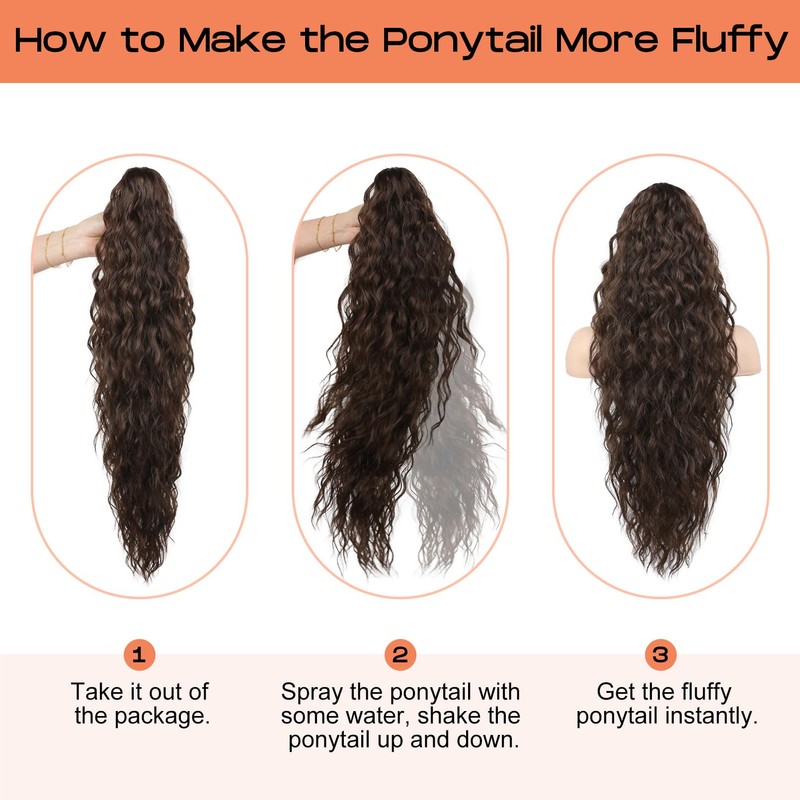 How to Make the Ponytail More Fluffy

1
Take it out of the package.

2
Spray the ponytail with some water, shake the ponytail up and down.

3
Get the fluffy ponytail instantly.