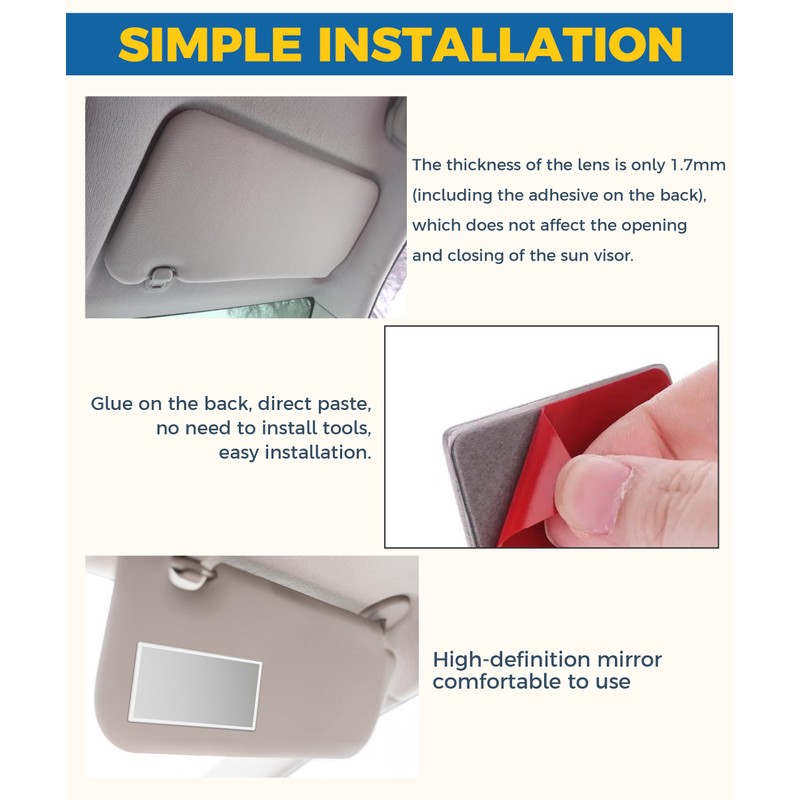 SIMPLE INSTALLATION

The thickness of the lens is only 1.7mm (including the adhesive on the back), which does not affect the opening and closing of the sun visor.

Glue on the back, direct paste, no need to install tools, easy installation.

High-definition mirror comfortable to use