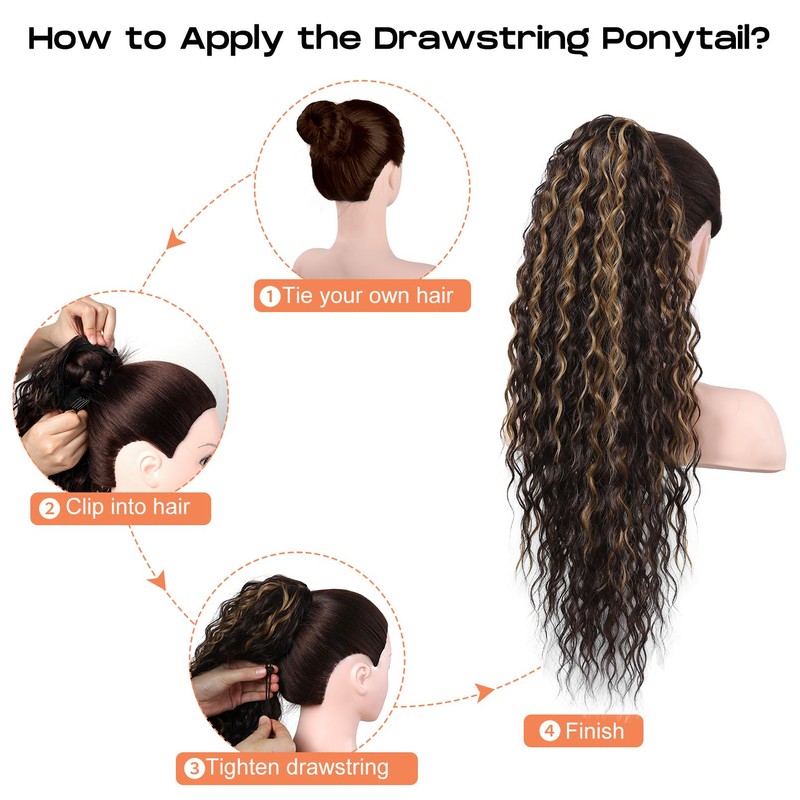 How to Apply the Drawstring Ponytail?

1 Tie your own hair

2 Clip into hair

3 Tighten drawstring

4 Finish