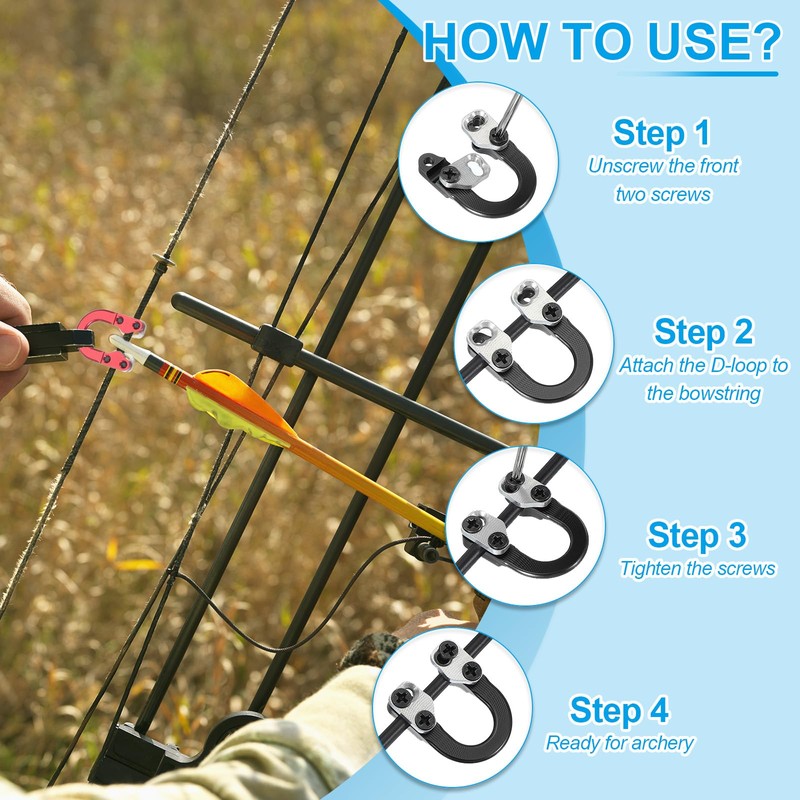 HOW TO USE?

Step 1
Unscrew the front two screws

Step 2
Attach the D-loop to the bowstring

Step 3
Tighten the screws

Step 4
Ready for archery