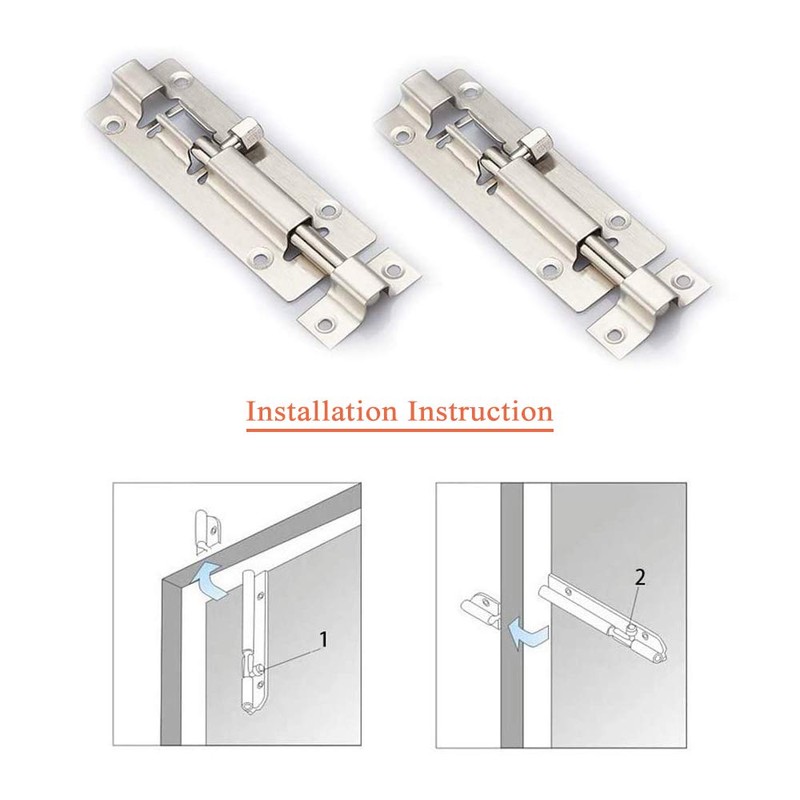 Installation Instruction

1

2