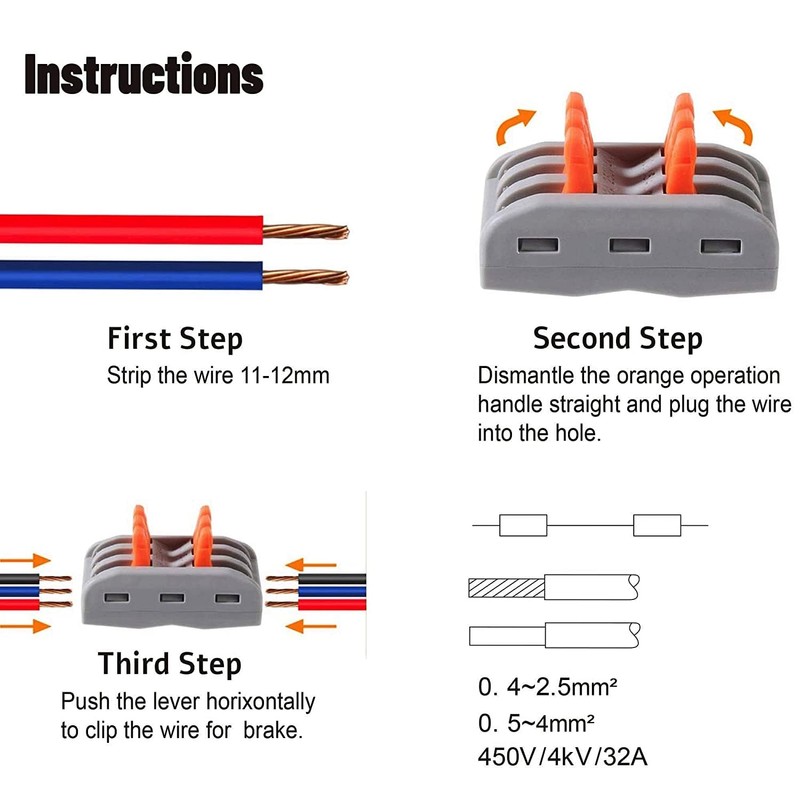 Instructions

First Step
Strip the wire 11-12mm

Second Step
Dismantle the orange operation handle straight and plug the wire into the hole.

Third Step
Push the lever horixontally to clip the wire for brake.

0. 4~2.5mm²
0. 5~4mm²
450V/4kV/32A