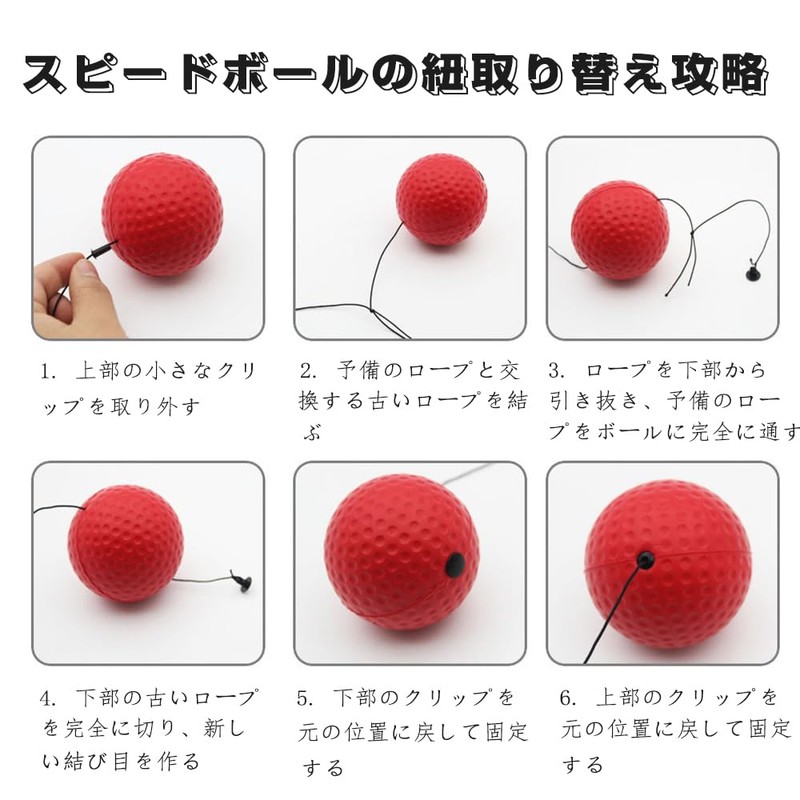 スピードボールの紐取り替え攻略

1. 上部の小さなクリップを取り外す

2. 予備のロープと交換する古いロープを結ぶ

3. ロープを下部から引き抜き、予備のロープをボールに完全に通す

4. 下部の古いロープを完全に切り、新しい結び目を作る

5. 下部のクリップを元の位置に戻して固定する

6. 上部のクリップを元の位置に戻して固定する