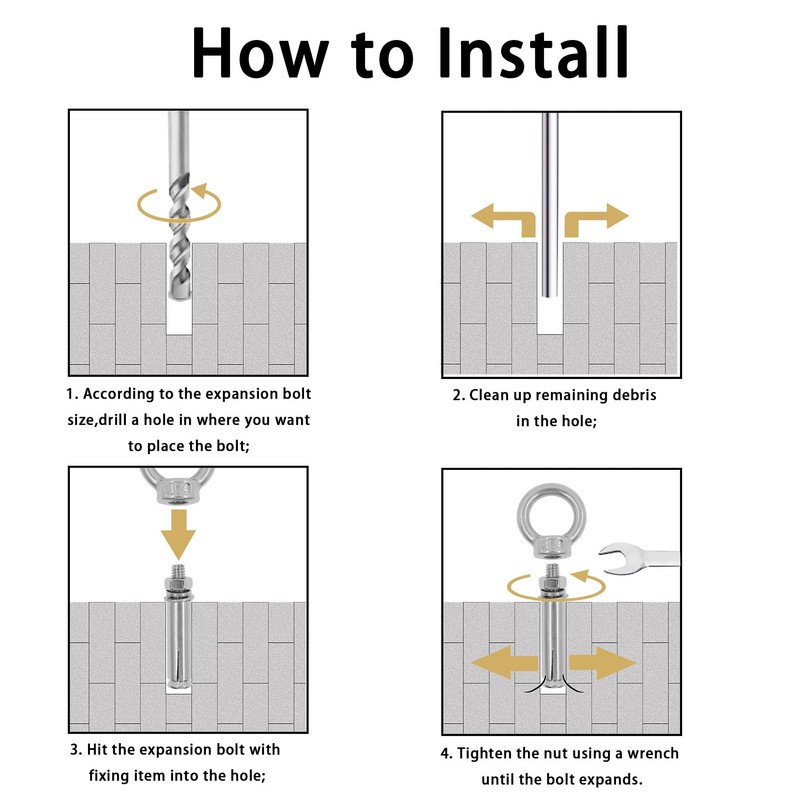 How to Install

1. According to the expansion bolt size,drill a hole in where you want to place the bolt;

2. Clean up remaining debris in the hole;

304

3. Hit the expansion bolt with fixing item into the hole;

304

4. Tighten the nut using a wrench until the bolt expands.