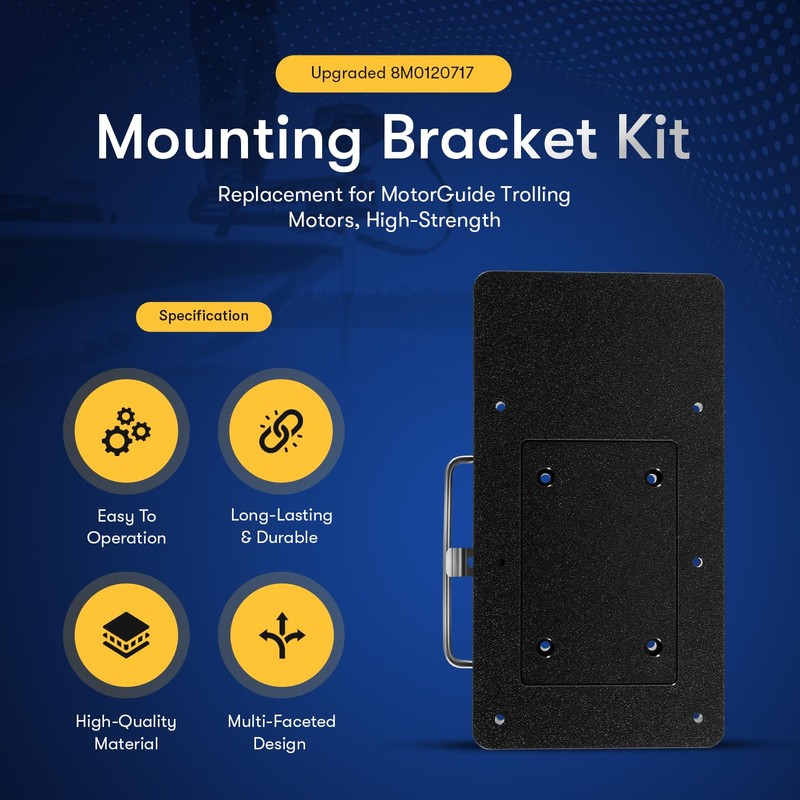 Upgraded 8M0120717

Mounting Bracket Kit

Replacement for MotorGuide Trolling Motors, High-Strength

Specification

Easy To Operation

Long-Lasting & Durable

High-Quality Material

Multi-Faceted Design