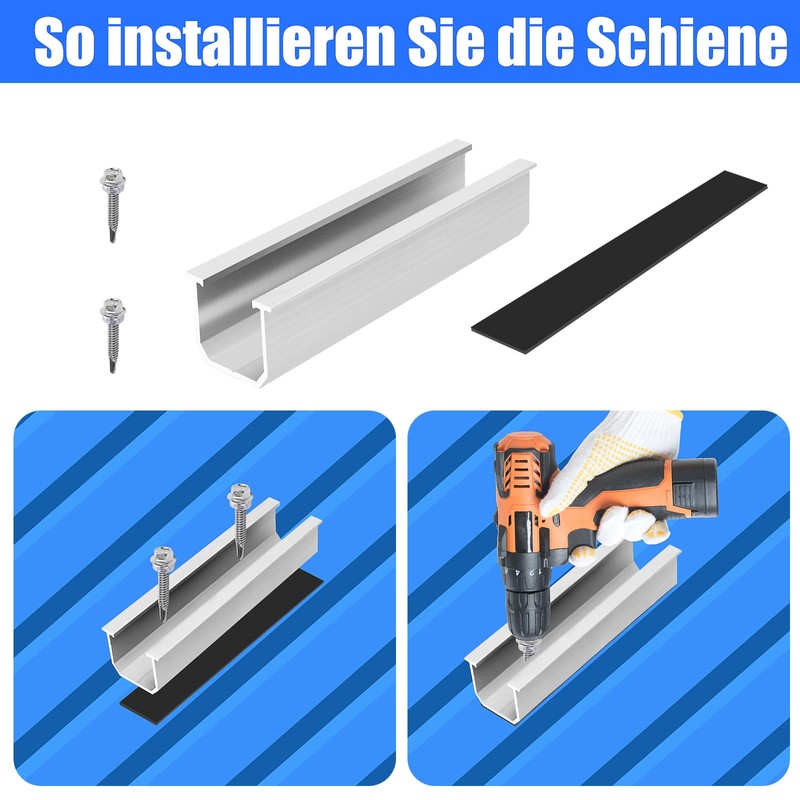 So installieren Sie die Schiene