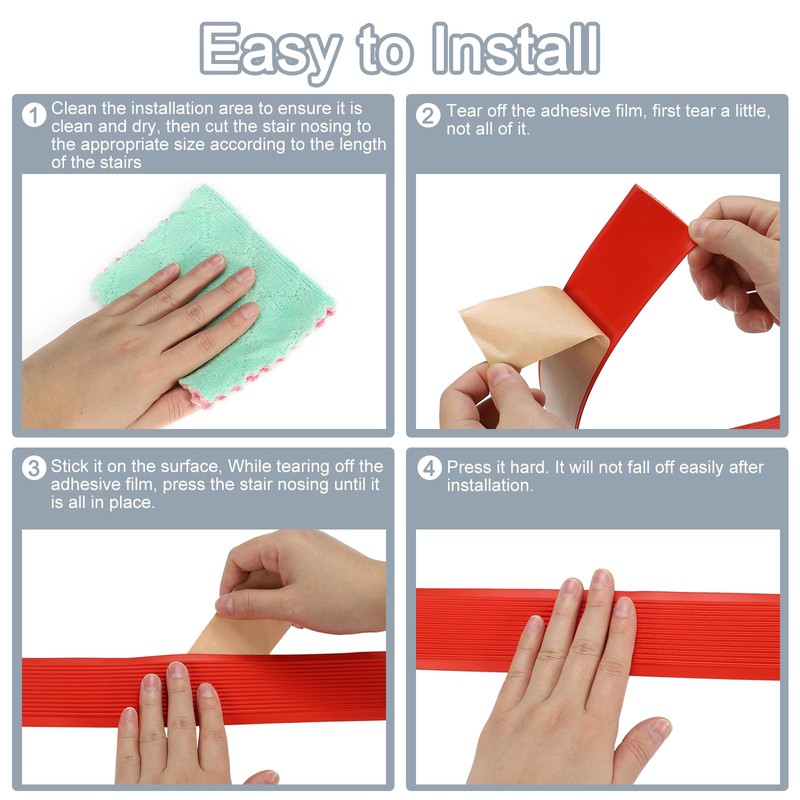 Easy to Install

1 Clean the installation area to ensure it is clean and dry, then cut the stair nosing to the appropriate size according to the length of the stairs

2 Tear off the adhesive film, first tear a little, not all of it.

3 Stick it on the surface, While tearing off the adhesive film, press the stair nosing until it is all in place.

4 Press it hard. It will not fall off easily after installation.