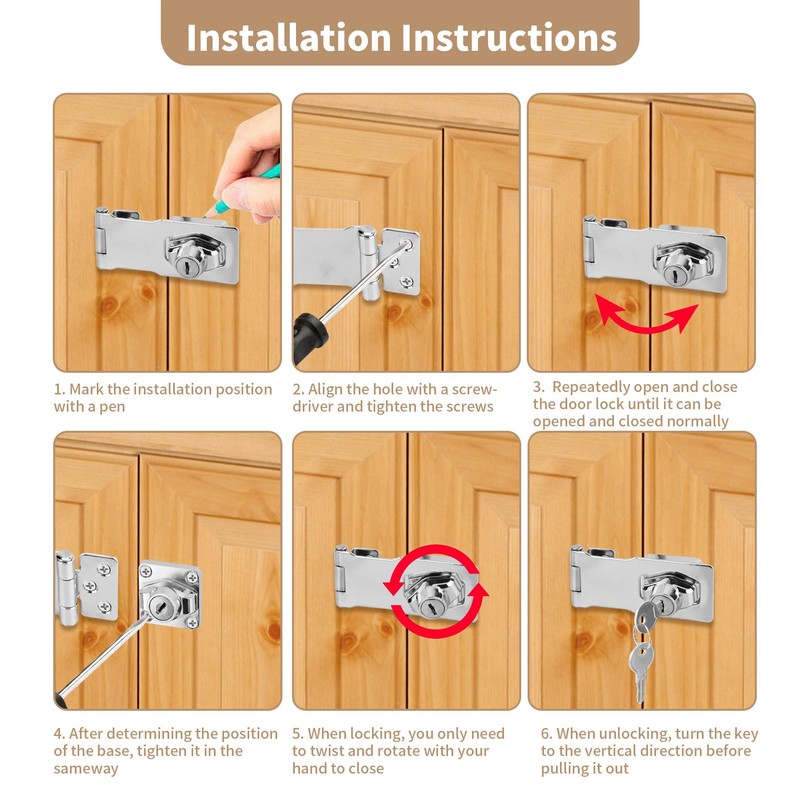 Installation Instructions

1. Mark the installation position with a pen

2. Align the hole with a screwdriver and tighten the screws

3. Repeatedly open and close the door lock until it can be opened and closed normally

4. After determining the position of the base, tighten it in the sameway

5. When locking, you only need to twist and rotate with your hand to close

6. When unlocking, turn the key to the vertical direction before pulling it out