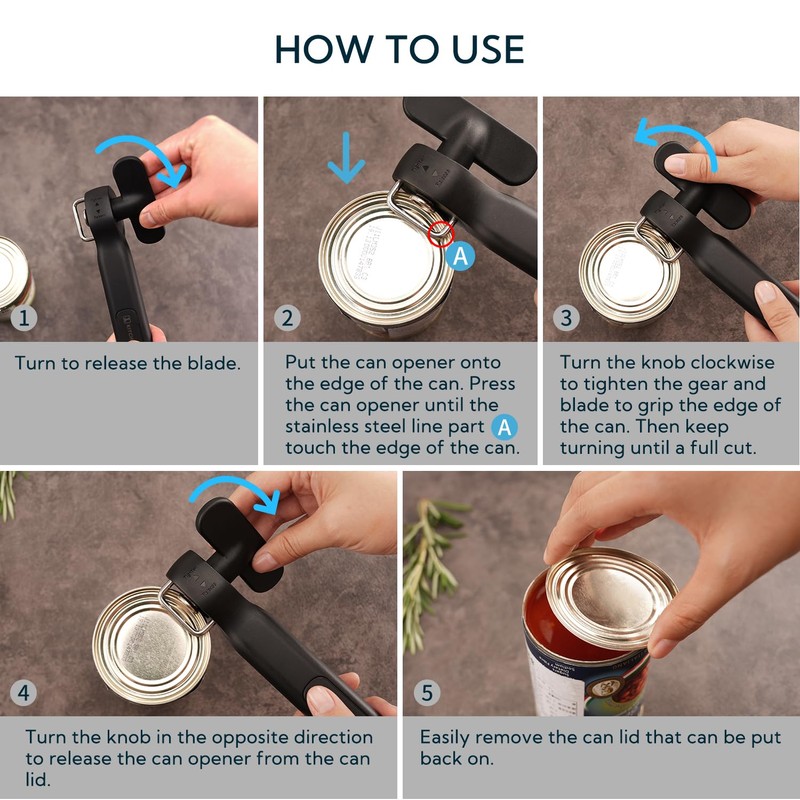 HOW TO USE

1

Turn to release the blade.

A

2

Put the can opener onto the edge of the can. Press the can opener until the stainless steel line part A touch the edge of the can.

3

Turn the knob clockwise to tighten the gear and blade to grip the edge of the can. Then keep turning until a full cut.

4

Turn the knob in the opposite direction to release the can opener from the can lid.

5

Easily remove the can lid that can be put back on.