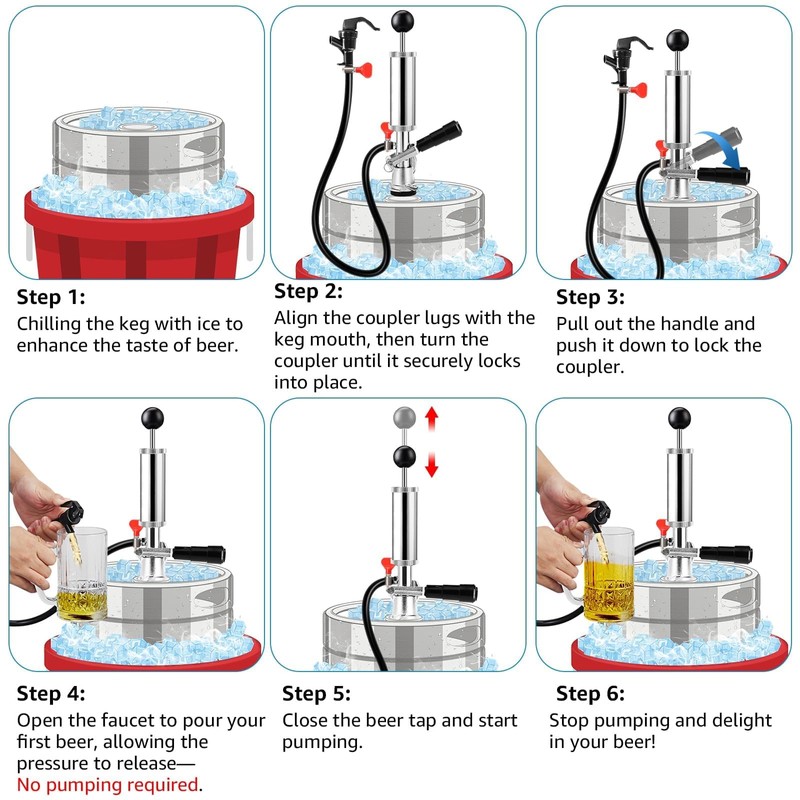 Step 1:
Chilling the keg with ice to enhance the taste of beer.

Step 2:
Align the coupler lugs with the keg mouth, then turn the coupler until it securely locks into place.

Step 3:
Pull out the handle and push it down to lock the coupler.

Step 4:
Open the faucet to pour your first beer, allowing the pressure to release—
No pumping required.

Step 5:
Close the beer tap and start pumping.

Step 6:
Stop pumping and delight in your beer!