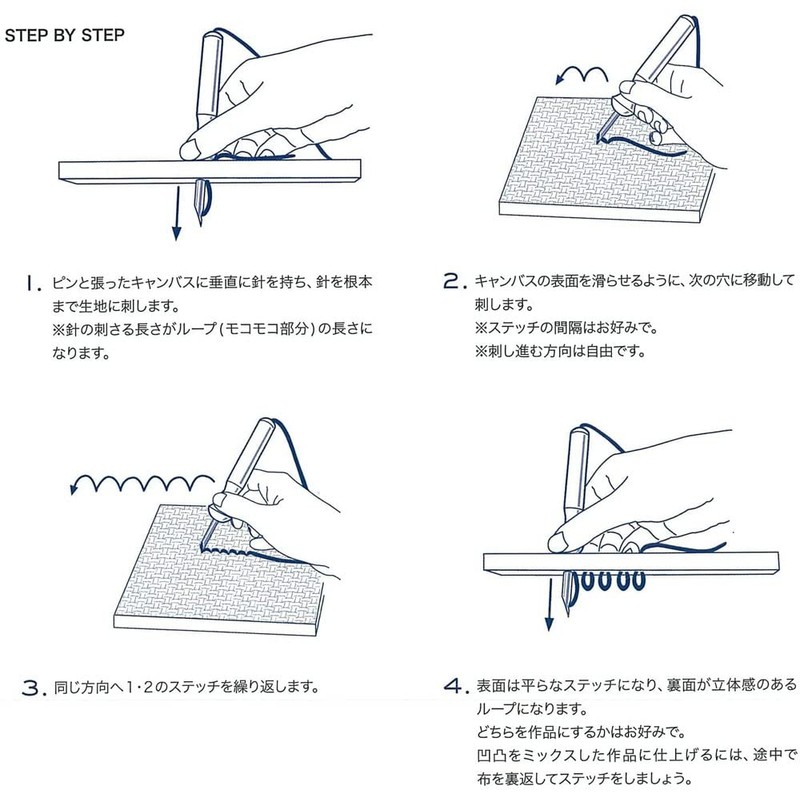 STEP BY STEP

1. ピンと張ったキャンバスに垂直に針を持ち、針を根本まで生地に刺します。
※針の刺さる長さがループ（モコモコ部分）の長さになります。

2. キャンバスの表面を滑らせるように、次の穴に移動して刺します。
※ステッチの間隔はお好みで。
※刺し進む方向は自由です。

3. 同じ方向へ1・2のステッチを繰り返します。

4. 表面は平らなステッチになり、裏面が立体感のあるループになります。
どちらを作品にするかはお好みで。
凹凸をミックスした作品に仕上げるには、途中で布を裏返してステッチをしましょう。