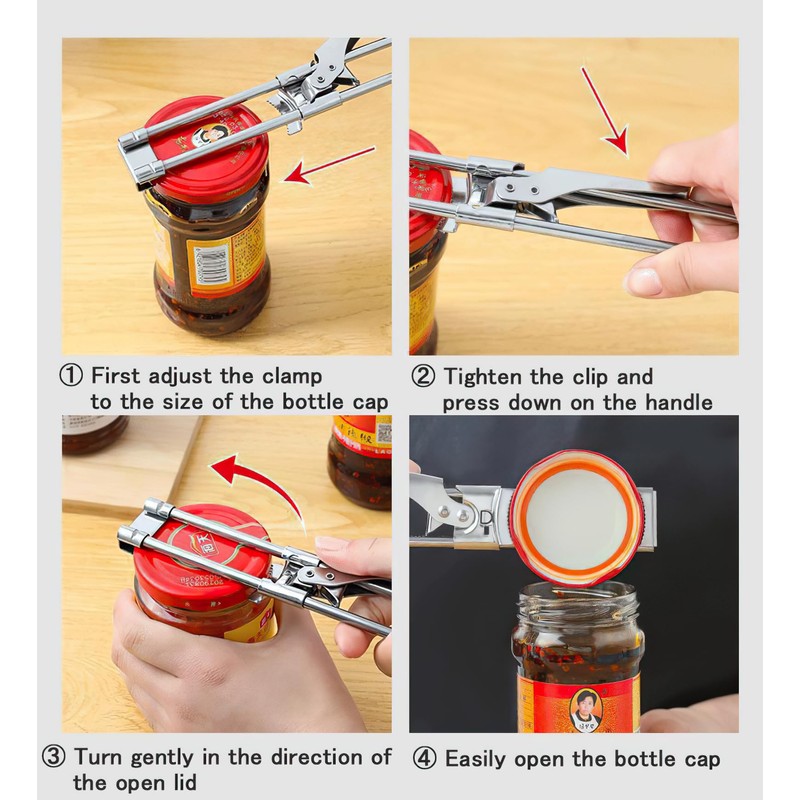 ① First adjust the clamp to the size of the bottle cap

② Tighten the clip and press down on the handle

③ Turn gently in the direction of the open lid

④ Easily open the bottle cap