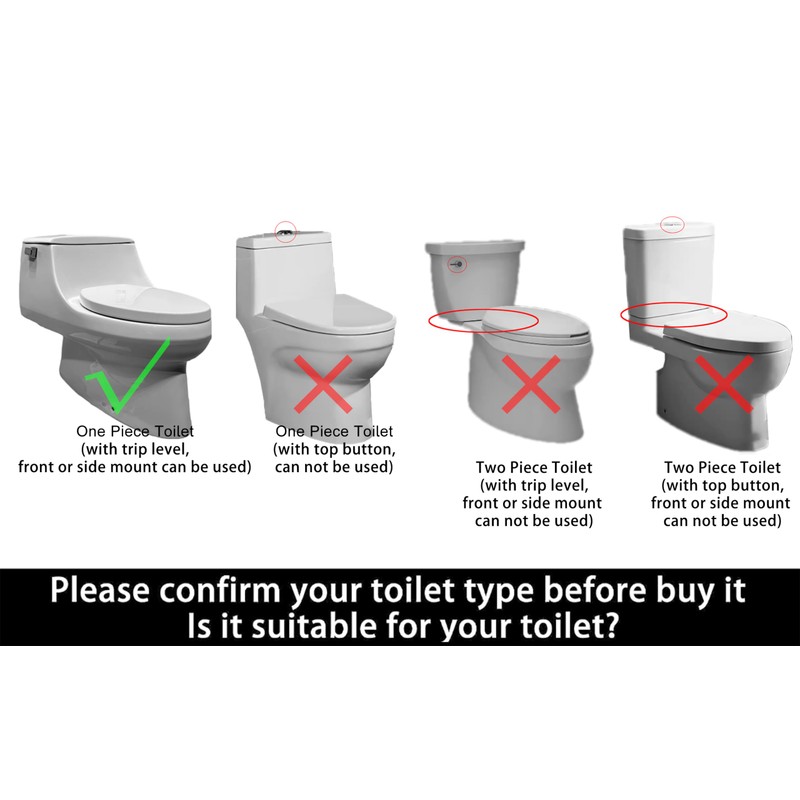 One Piece Toilet
(with trip level,
front or side mount can be used)

One Piece Toilet
(with top button,
can not be used)

Two Piece Toilet
(with trip level,
front or side mount
can not be used)

Two Piece Toilet
(with top button,
front or side mount
can not be used)

Please confirm your toilet type before buy it
Is it suitable for your toilet?