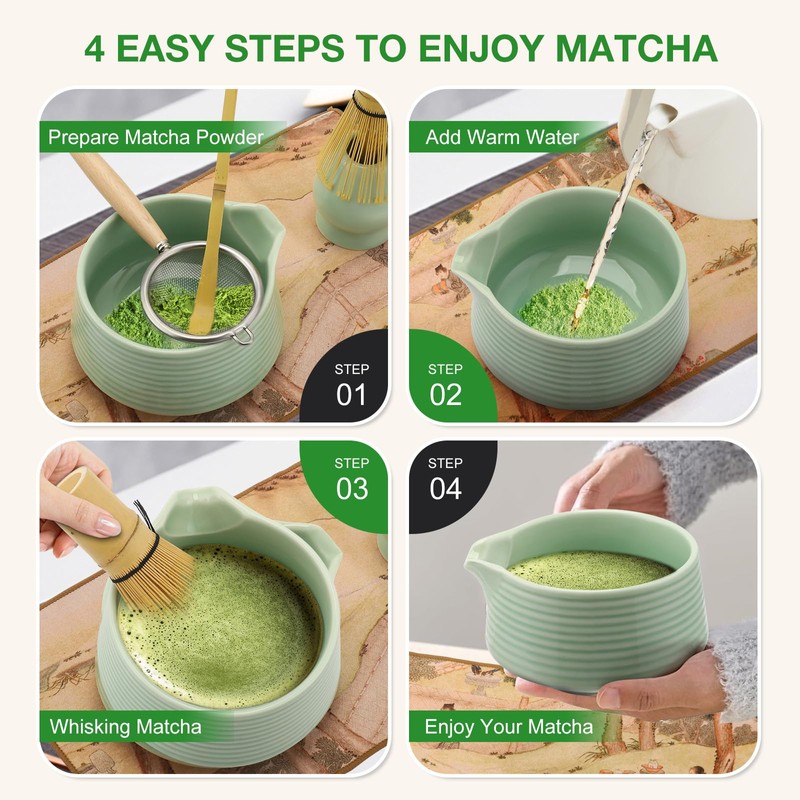 4 EASY STEPS TO ENJOY MATCHA

Prepare Matcha Powder

STEP
01

Add Warm Water

STEP
02

STEP
03

Whisking Matcha

STEP
04

Enjoy Your Matcha