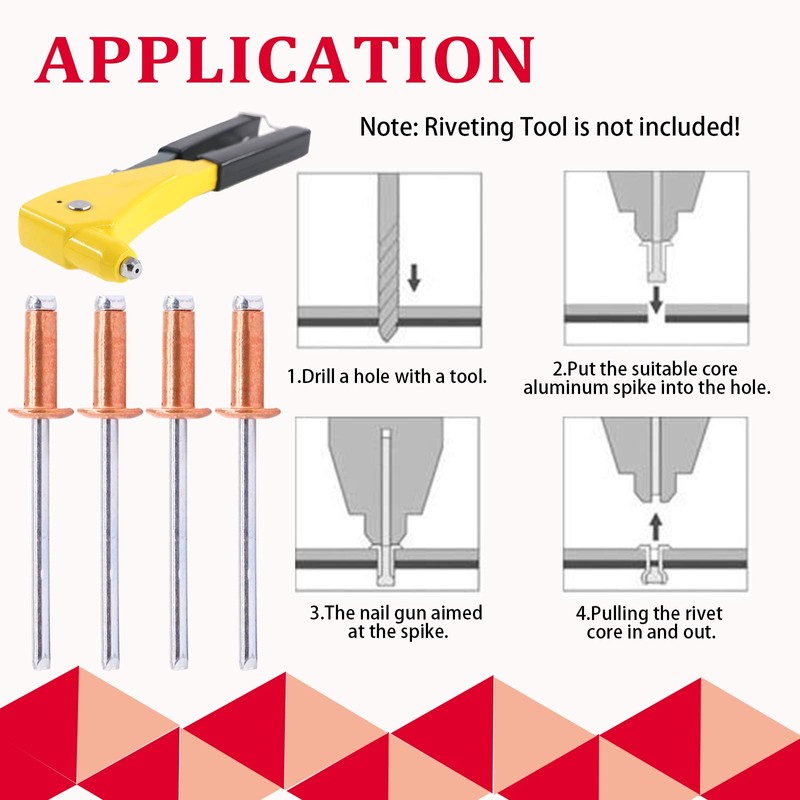 APPLICATION

Note: Riveting Tool is not included!

1.Drill a hole with a tool.

2.Put the suitable core aluminum spike into the hole.

3.The nail gun aimed at the spike.

4.Pulling the rivet core in and out.