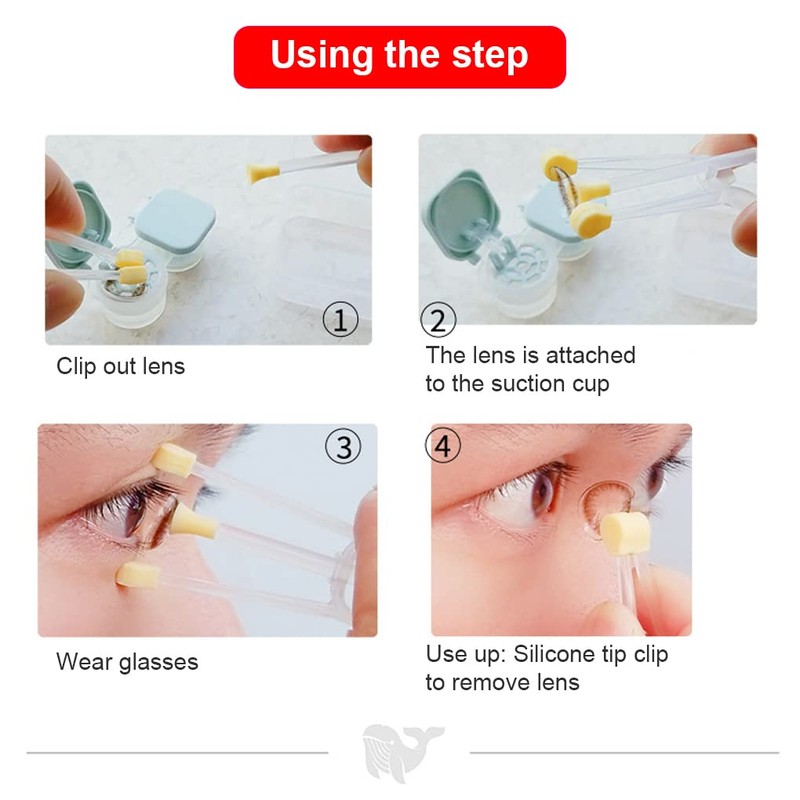 Using the step

①

Clip out lens

②

The lens is attached to the suction cup

③

Wear glasses

④

Use up: Silicone tip clip to remove lens