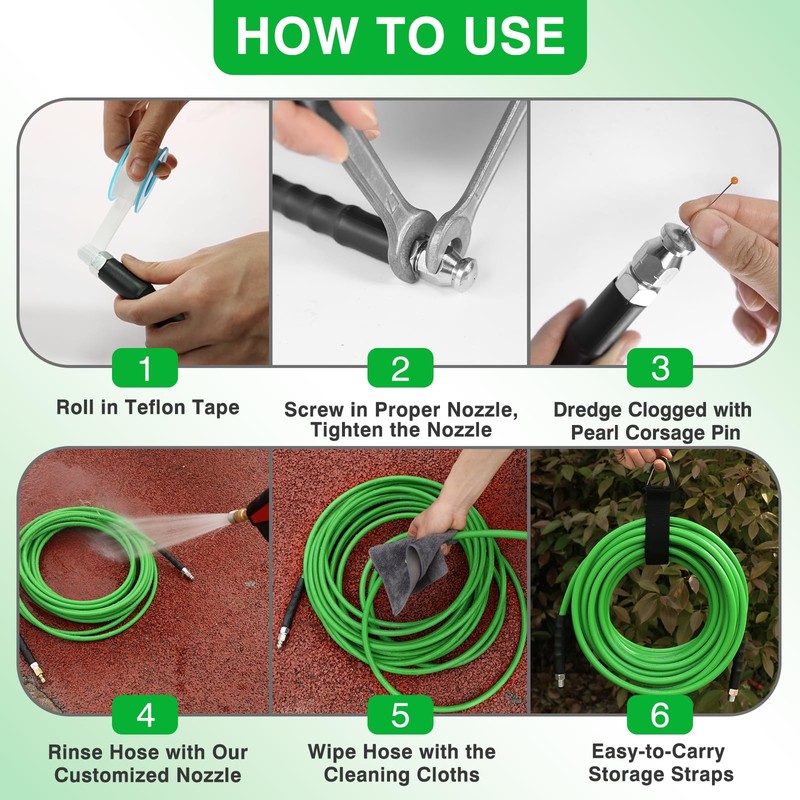 HOW TO USE

1
Roll in Teflon Tape

2
Screw in Proper Nozzle, Tighten the Nozzle

3
Dredge Clogged with Pearl Corsage Pin

4
Rinse Hose with Our Customized Nozzle

5
Wipe Hose with the Cleaning Cloths

6
Easy-to-Carry Storage Straps