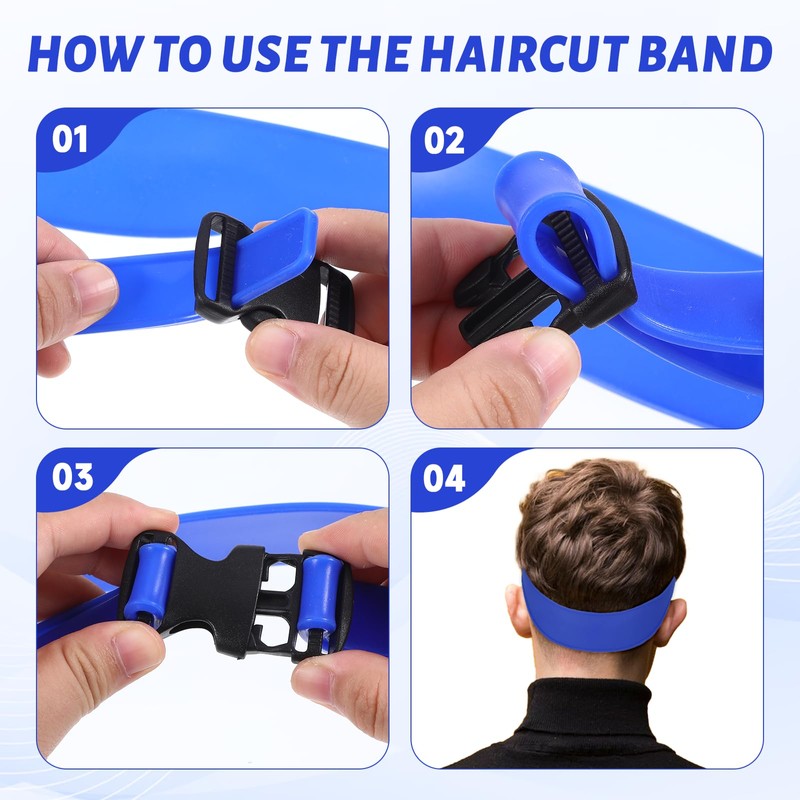 HOW TO USE THE HAIRCUT BAND

01

02

03

04