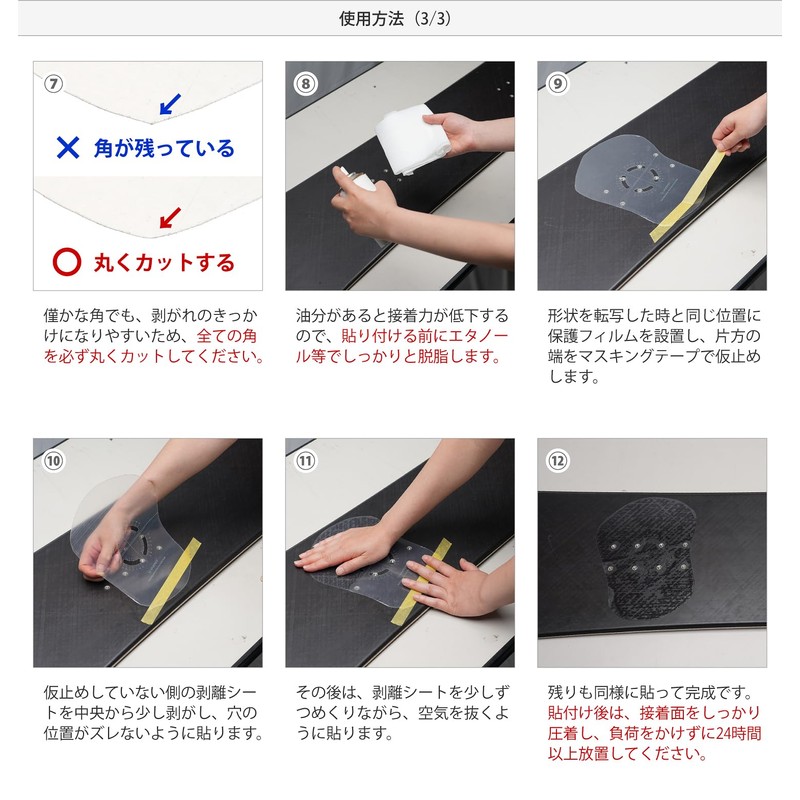 使用方法（3/3）

⑦

✕ 角が残っている

○ 丸くカットする

僅かな角でも、剥がれのきっかけになりやすいため、全ての角を必ず丸くカットしてください。

⑧

油分があると接着力が低下するので、貼り付ける前にエタノール等でしっかりと脱脂します。

⑨

形状を転写した時と同じ位置に保護フィルムを設置し、片方の端をマスキングテープで仮止めします。

⑩

仮止めしていない側の剥離シートを中央から少し剥がし、穴の位置がズレないように貼ります。

⑪

その後は、剥離シートを少しずつめくりながら、空気を抜くように貼ります。

⑫

残りも同様に貼って完成です。貼付け後は、接着面をしっかり圧着し、負荷をかけずに24時間以上放置してください。