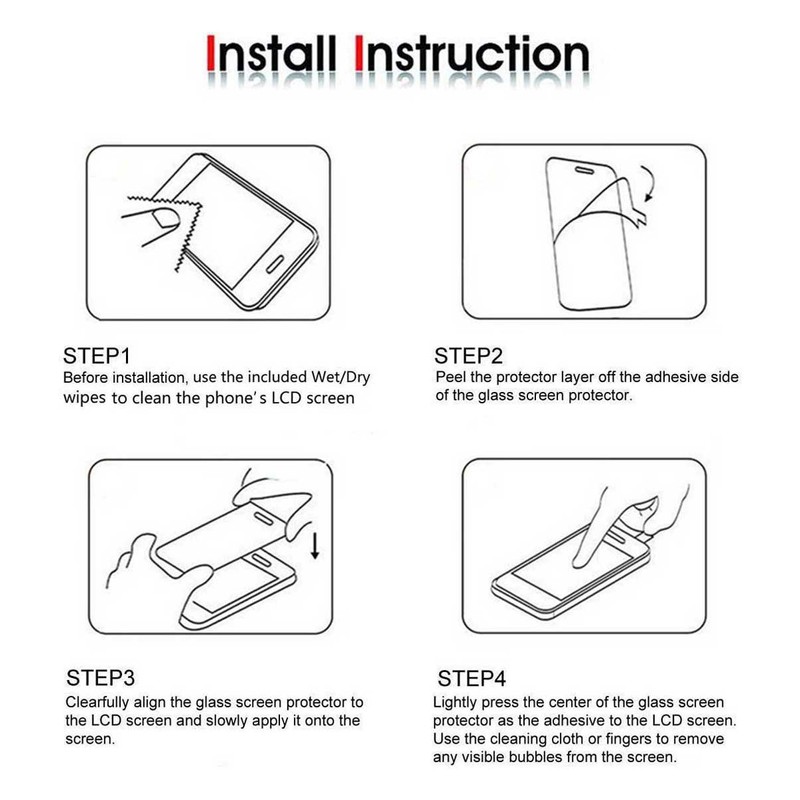 Install Instruction

STEP1
Before installation, use the included Wet/Dry wipes to clean the phone's LCD screen

STEP2
Peel the protector layer off the adhesive side of the glass screen protector.

STEP3
Clearfully align the glass screen protector to the LCD screen and slowly apply it onto the screen.

STEP4
Lightly press the center of the glass screen protector as the adhesive to the LCD screen. Use the cleaning cloth or fingers to remove any visible bubbles from the screen.