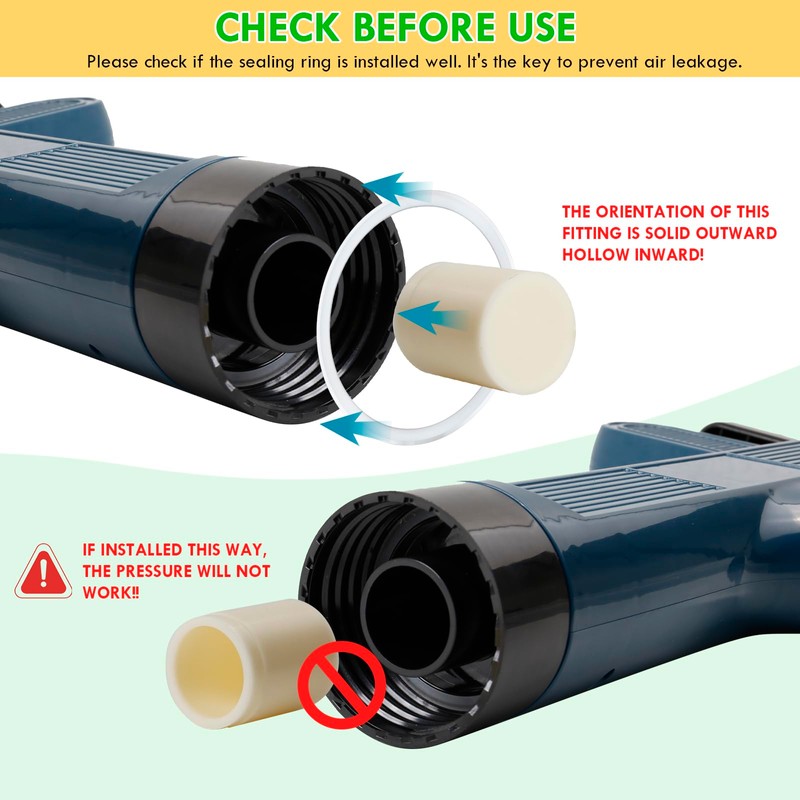 CHECK BEFORE USE

Please check if the sealing ring is installed well. It's the key to prevent air leakage.

THE ORIENTATION OF THIS FITTING IS SOLID OUTWARD HOLLOW INWARD!

IF INSTALLED THIS WAY, THE PRESSURE WILL NOT WORK!!