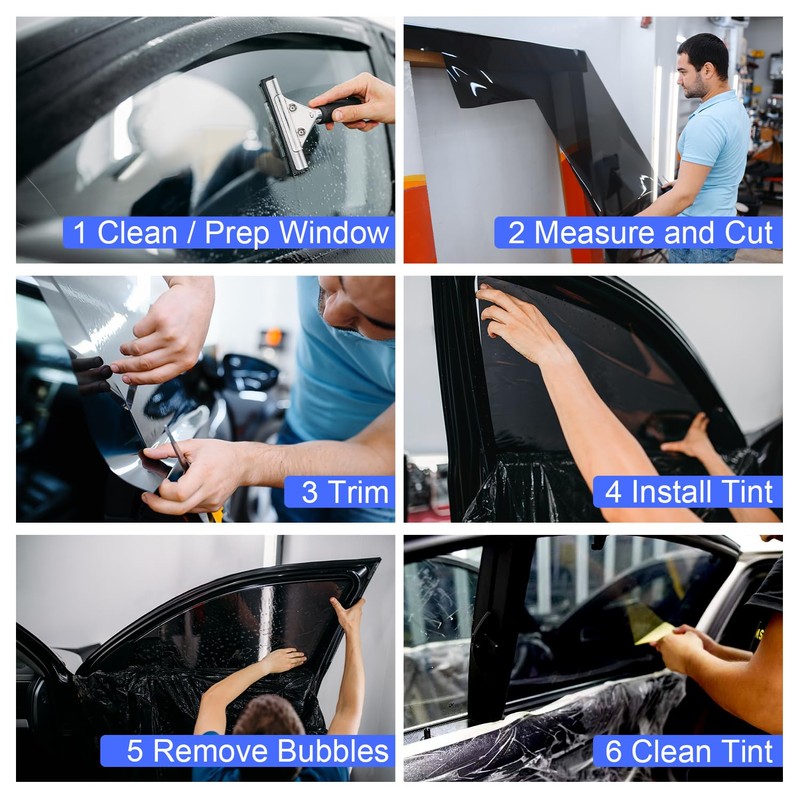 1 Clean / Prep Window

2 Measure and Cut

3 Trim

4 Install Tint

5 Remove Bubbles

6 Clean Tint