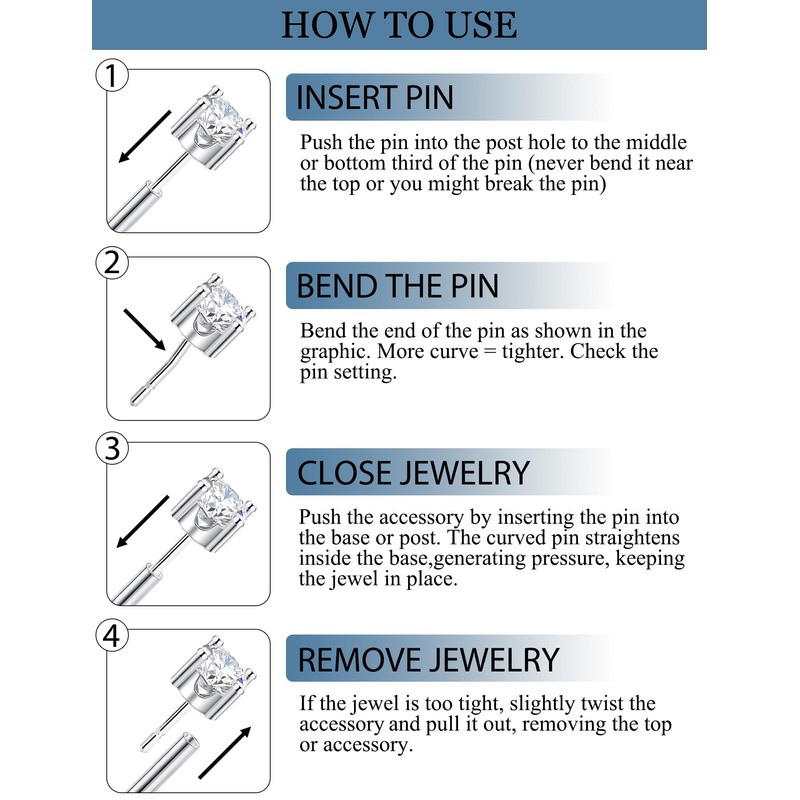 HOW TO USE

1

INSERT PIN

Push the pin into the post hole to the middle or bottom third of the pin (never bend it near the top or you might break the pin)

2

BEND THE PIN

Bend the end of the pin as shown in the graphic. More curve = tighter. Check the pin setting.

3

CLOSE JEWELRY

Push the accessory by inserting the pin into the base or post. The curved pin straightens inside the base,generating pressure, keeping the jewel in place.

4

REMOVE JEWELRY

If the jewel is too tight, slightly twist the accessory and pull it out, removing the top or accessory.