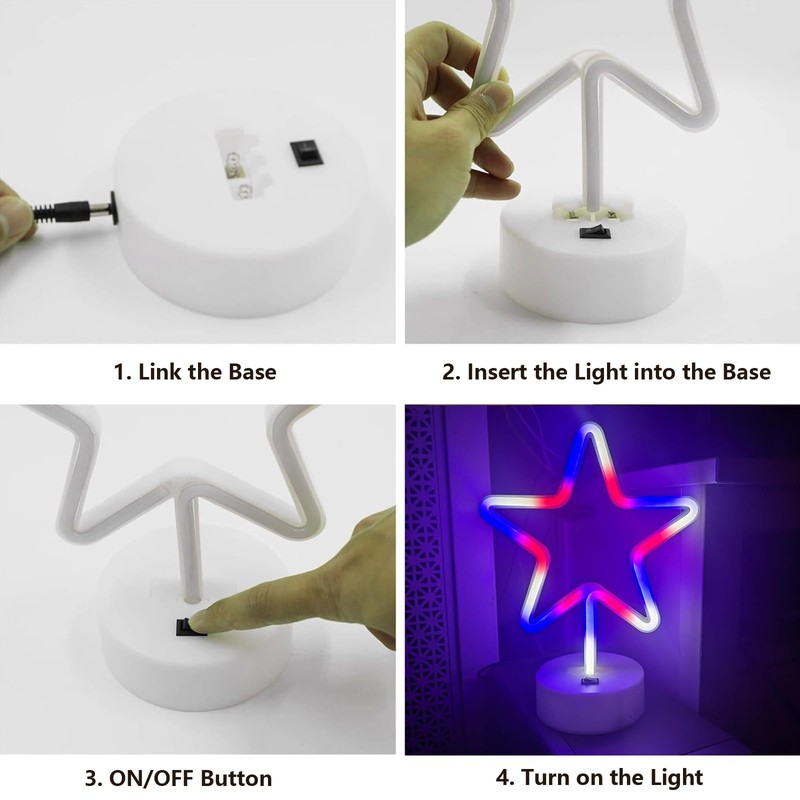 1. Link the Base

2. Insert the Light into the Base

3. ON/OFF Button

4. Turn on the Light