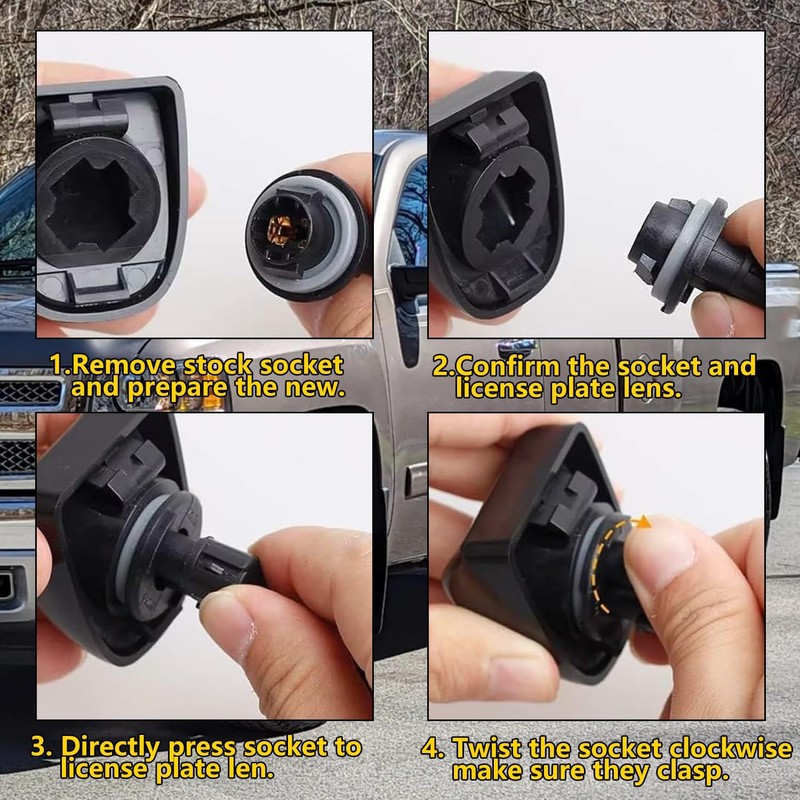 1.Remove stock socket and prepare the new.

2.Confirm the socket and license plate lens.

3. Directly press socket to license plate len.

4. Twist the socket clockwise make sure they clasp.