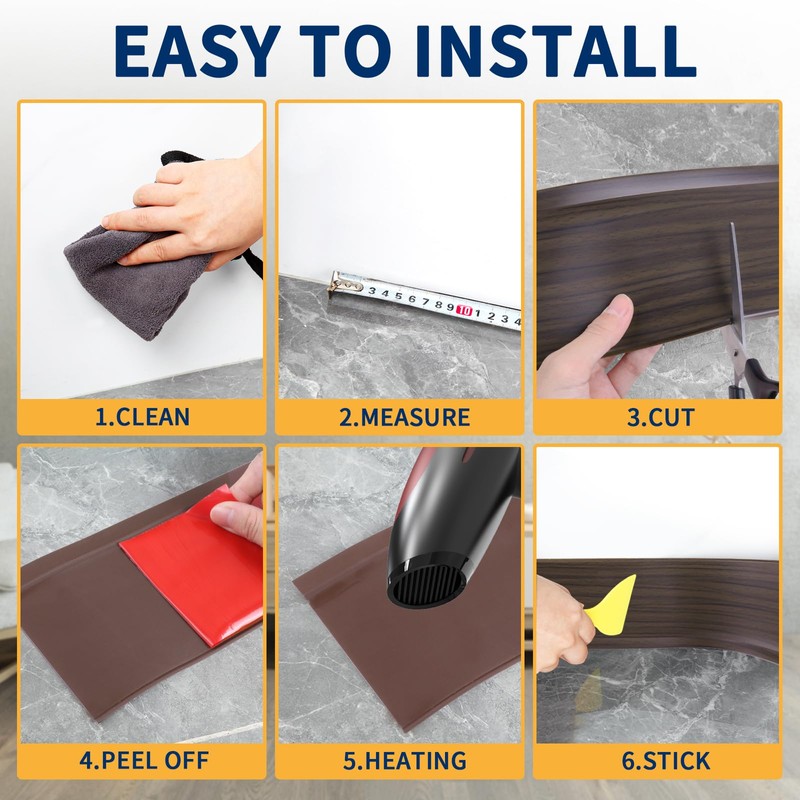 EASY TO INSTALL

3 4 5 6 7 8 9 10 1 2 3 4

1.CLEAN

2.MEASURE

3.CUT

4.PEEL OFF

5.HEATING

6.STICK