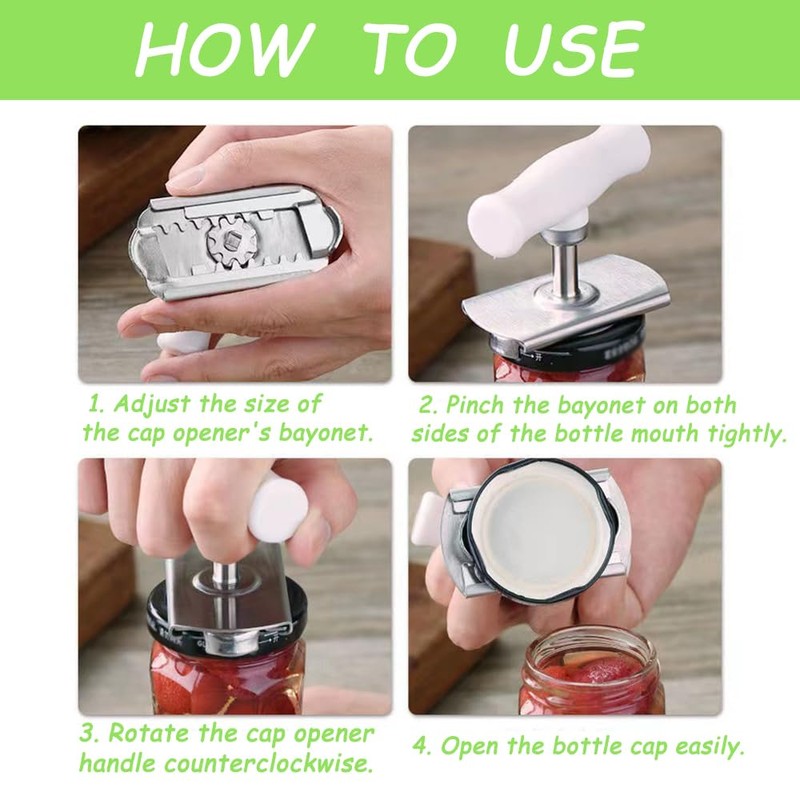 HOW TO USE

1. Adjust the size of the cap opener's bayonet.

2. Pinch the bayonet on both sides of the bottle mouth tightly.

3. Rotate the cap opener handle counterclockwise.

4. Open the bottle cap easily.