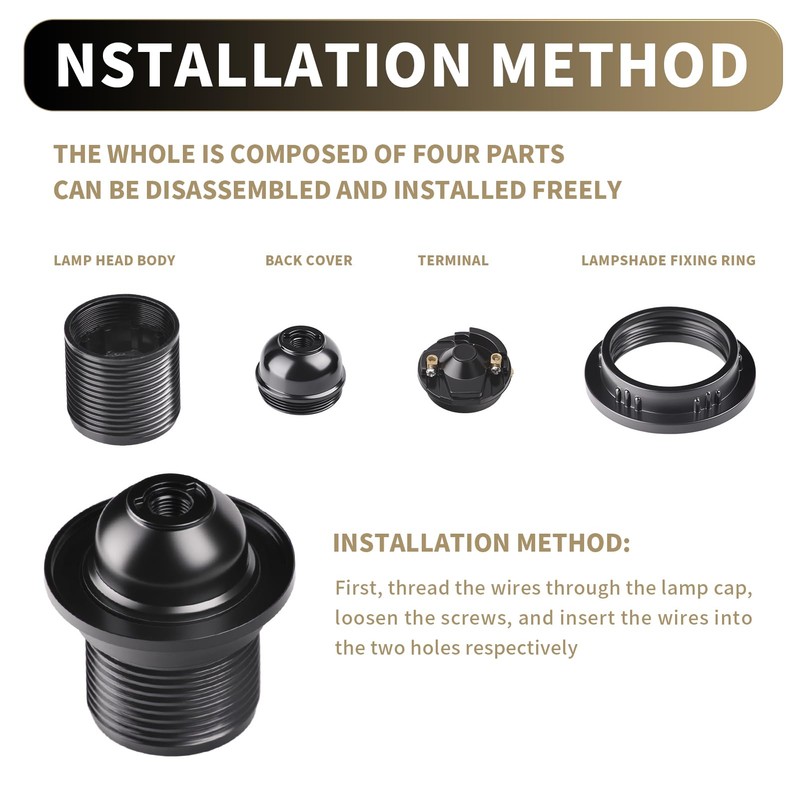 NSTALLATION METHOD

THE WHOLE IS COMPOSED OF FOUR PARTS
CAN BE DISASSEMBLED AND INSTALLED FREELY

LAMP HEAD BODY

BACK COVER

TERMINAL

LAMPSHADE FIXING RING

INSTALLATION METHOD:

First, thread the wires through the lamp cap, loosen the screws, and insert the wires into the two holes respectively