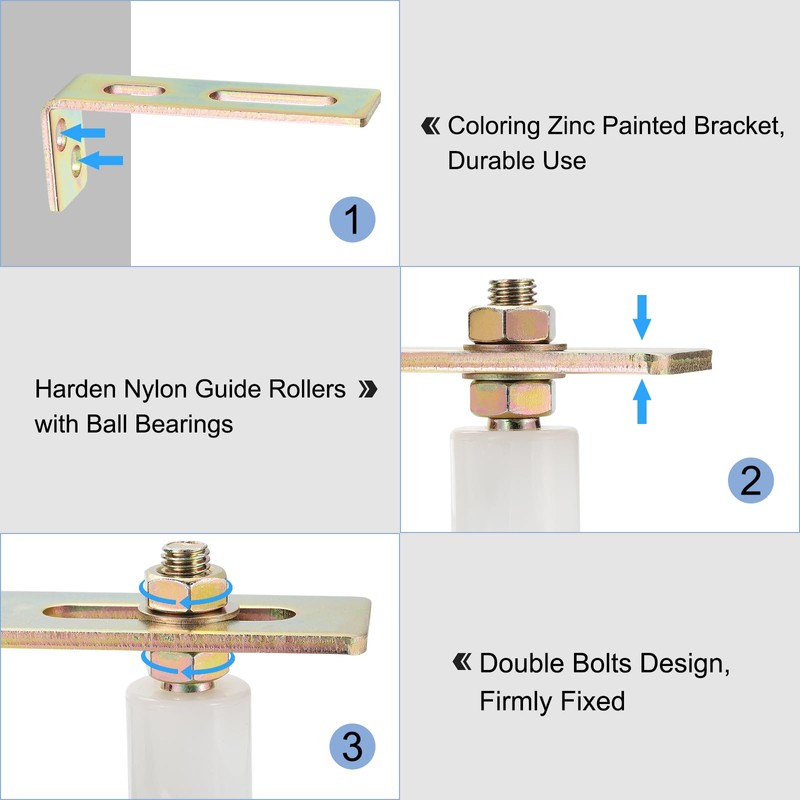 1

« Coloring Zinc Painted Bracket, Durable Use

Harden Nylon Guide Rollers » with Ball Bearings

2

3

« Double Bolts Design, Firmly Fixed