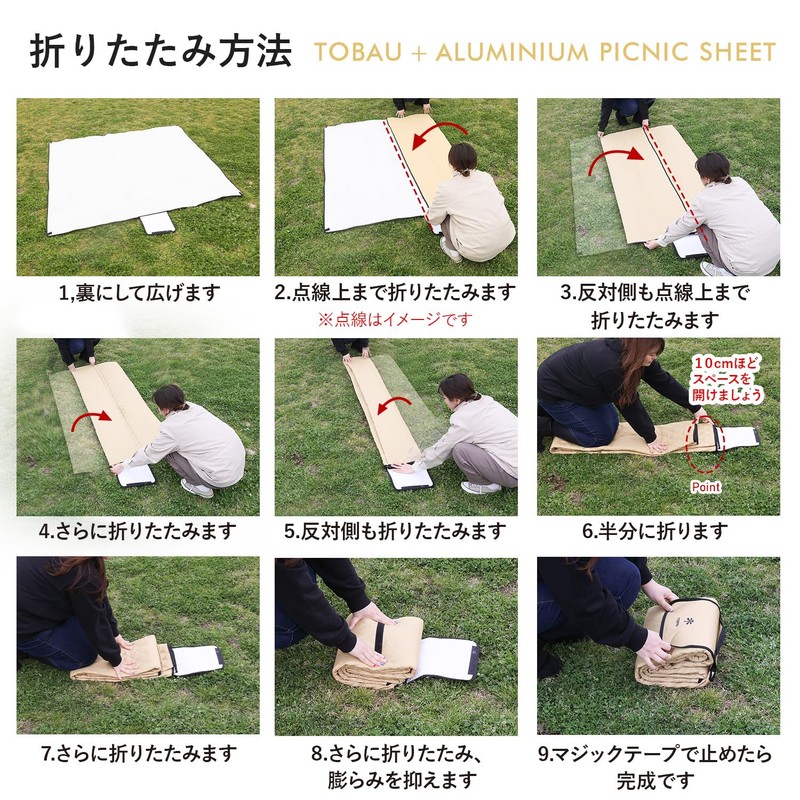 折りたたみ方法 TOBAU + ALUMINIUM PICNIC SHEET

1,裏にして広げます

2.点線上まで折りたたみます
※点線はイメージです

3.反対側も点線上まで折りたたみます

4.さらに折りたたみます

5.反対側も折りたたみます

10cmほどスペースを開けましょう
Point
6.半分に折ります

7.さらに折りたたみます

8.さらに折りたたみ、膨らみを抑えます

9.マジックテープで止めたら完成です