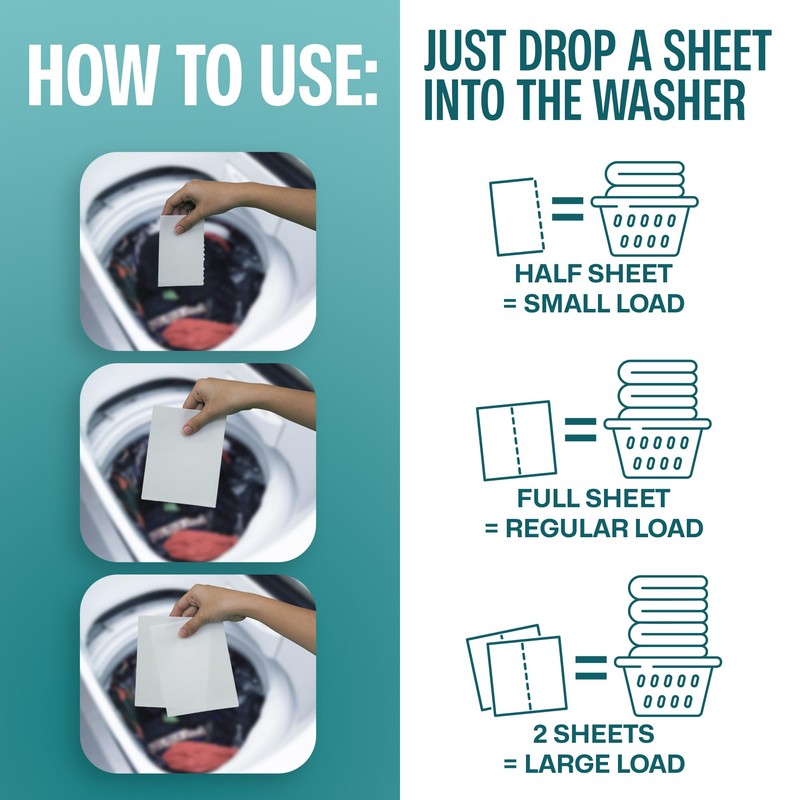 HOW TO USE:

JUST DROP A SHEET INTO THE WASHER

HALF SHEET
= SMALL LOAD

FULL SHEET
= REGULAR LOAD

2 SHEETS
= LARGE LOAD