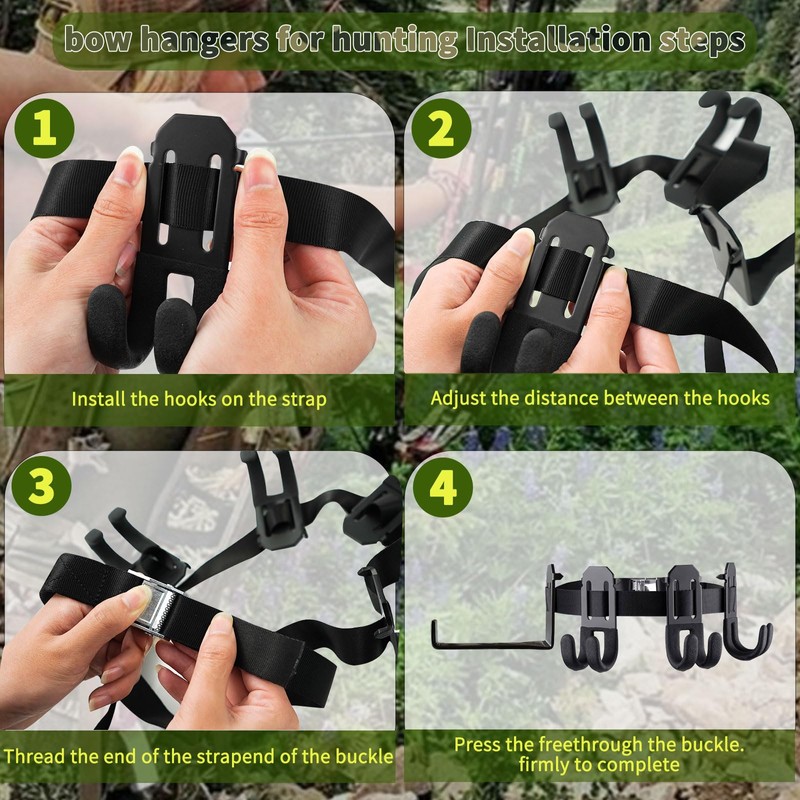 bow hangers for hunting Installation steps

1

Install the hooks on the strap

2

Adjust the distance between the hooks

3

Thread the end of the strapend of the buckle

4

Press the freethrough the buckle. firmly to complete