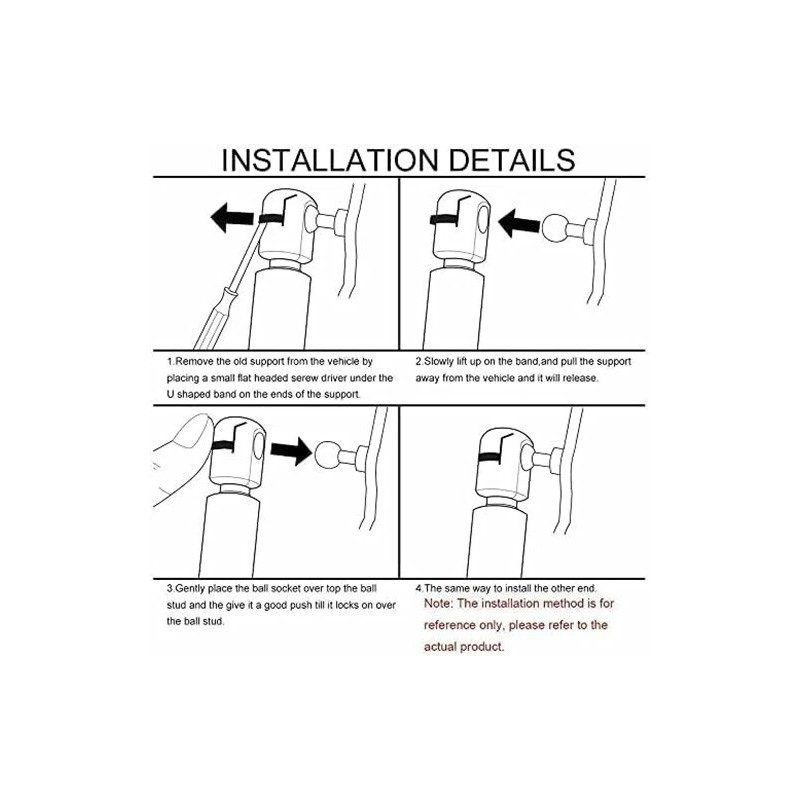 INSTALLATION DETAILS

1.Remove the old support from the vehicle by placing a small flat headed serew driver under the U shaped band on the ends of the support.

2.Slowly lift up on the band,and pull the support away from the vehicle and it will release.

3.Gently place the ball socket over top the ball stud and the give it a good push till it locks on over the ball stud.

4.The same way to install the other end.
Note: The installation method is for reference only, please refer to the actual product.