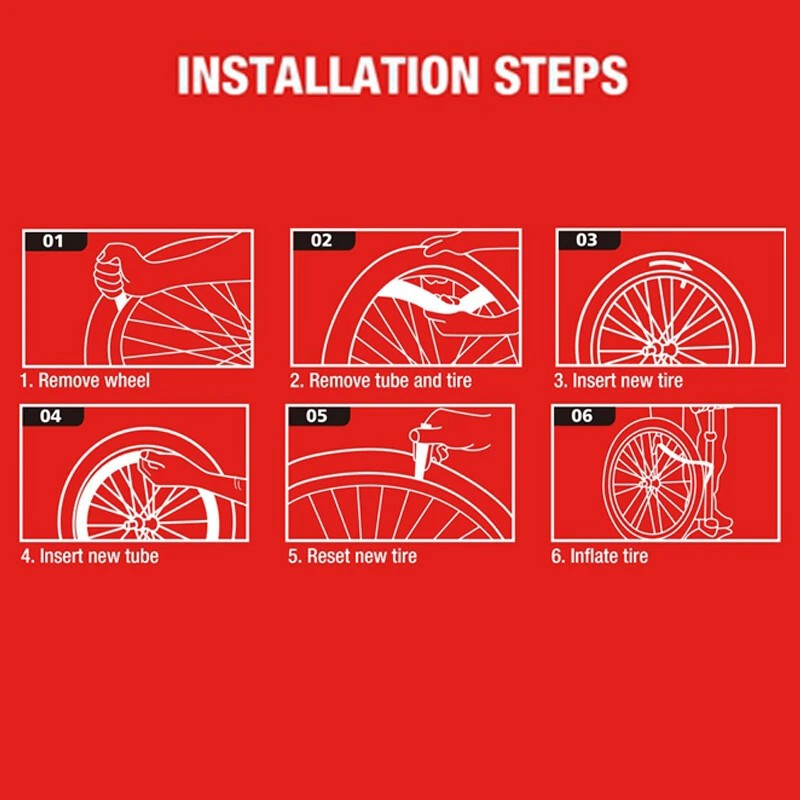 INSTALLATION STEPS

01

1. Remove wheel

02

2. Remove tube and tire

03

3. Insert new tire

04

4. Insert new tube

05

5. Reset new tire

06

6. Inflate tire