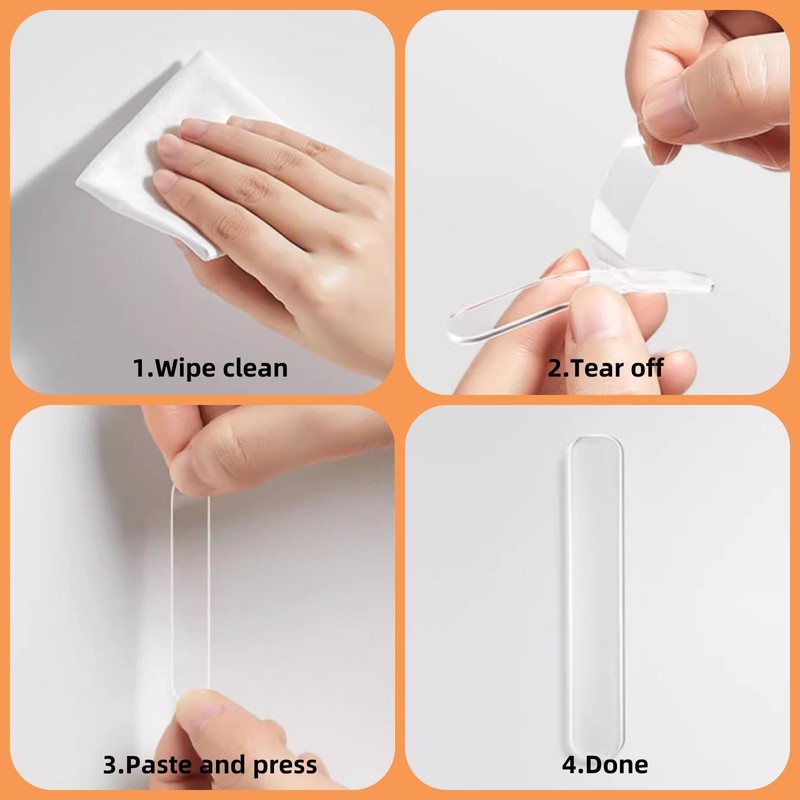 1.Wipe clean

2.Tear off

3.Paste and press

4.Done