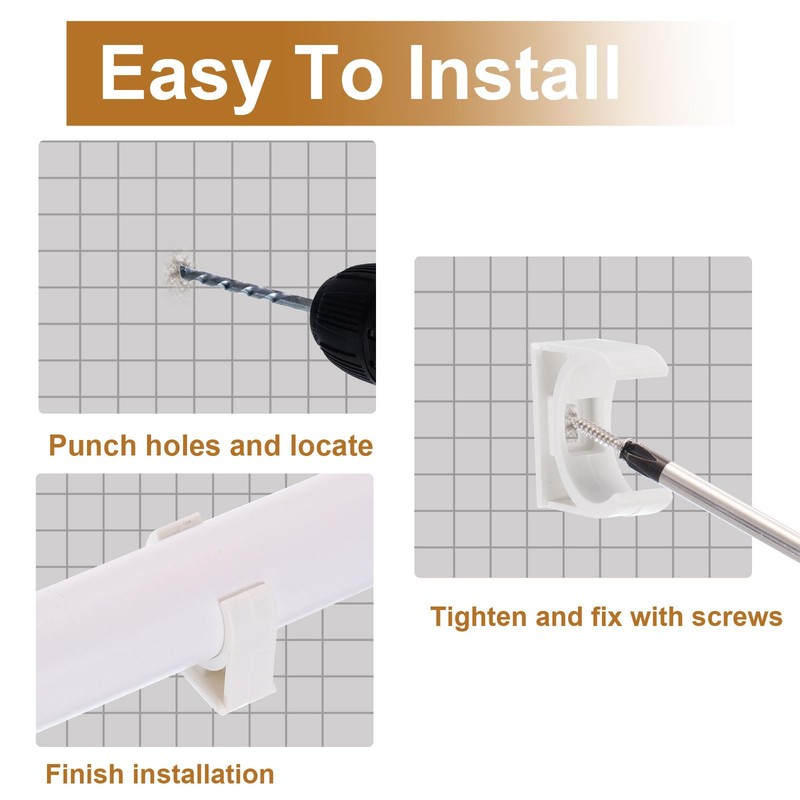 Easy To Install

Punch holes and locate

Tighten and fix with screws

Finish installation