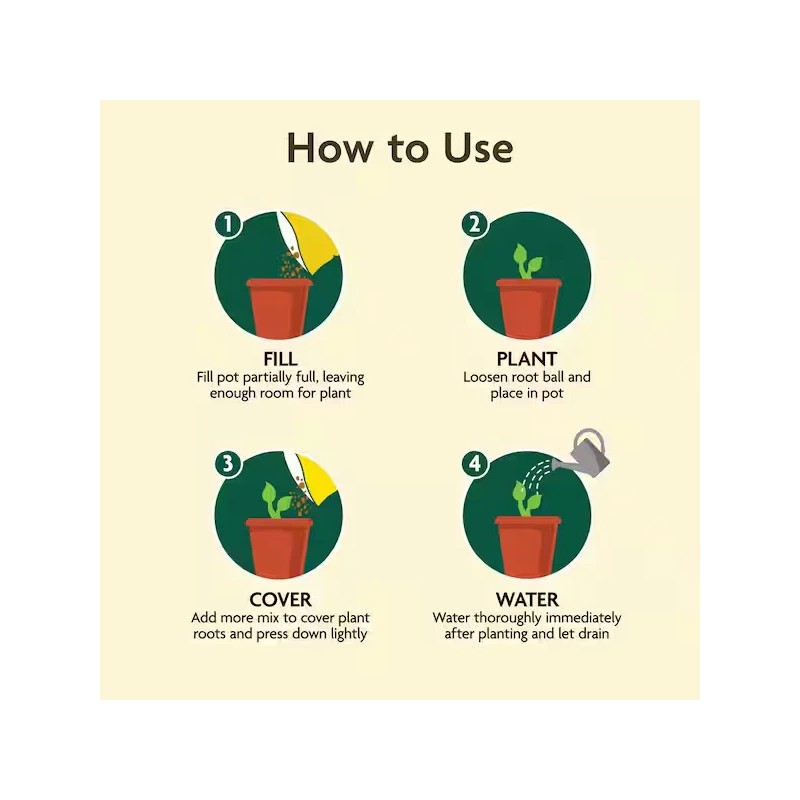 How to Use

1

FILL
Fill pot partially full, leaving enough room for plant

2

PLANT
Loosen root ball and place in pot

3

COVER
Add more mix to cover plant roots and press down lightly

4

WATER
Water thoroughly immediately after planting and let drain