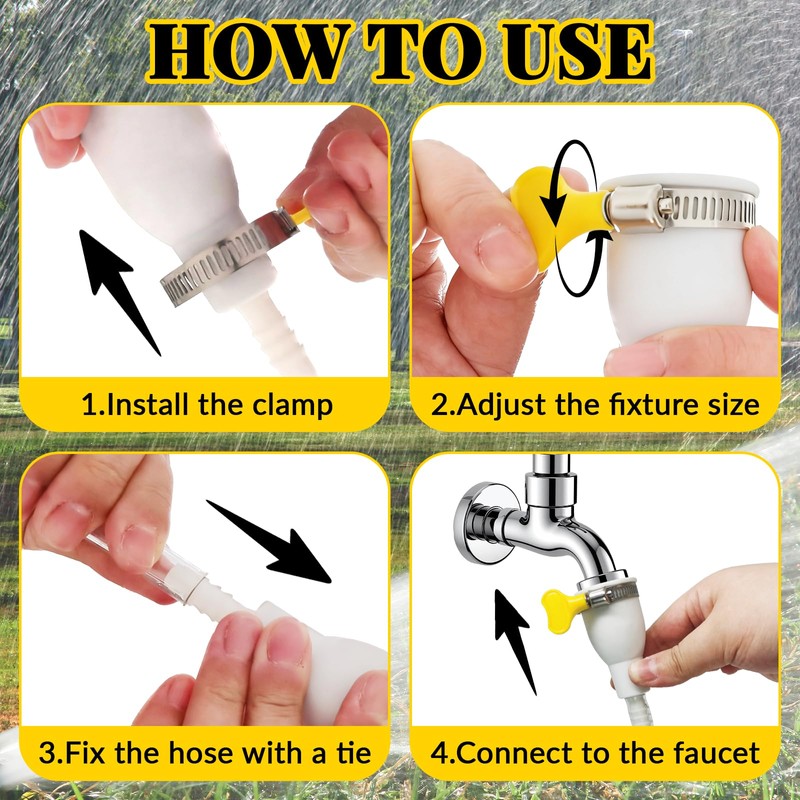 HOW TO USE

1.Install the clamp

2.Adjust the fixture size

3.Fix the hose with a tie

4.Connect to the faucet