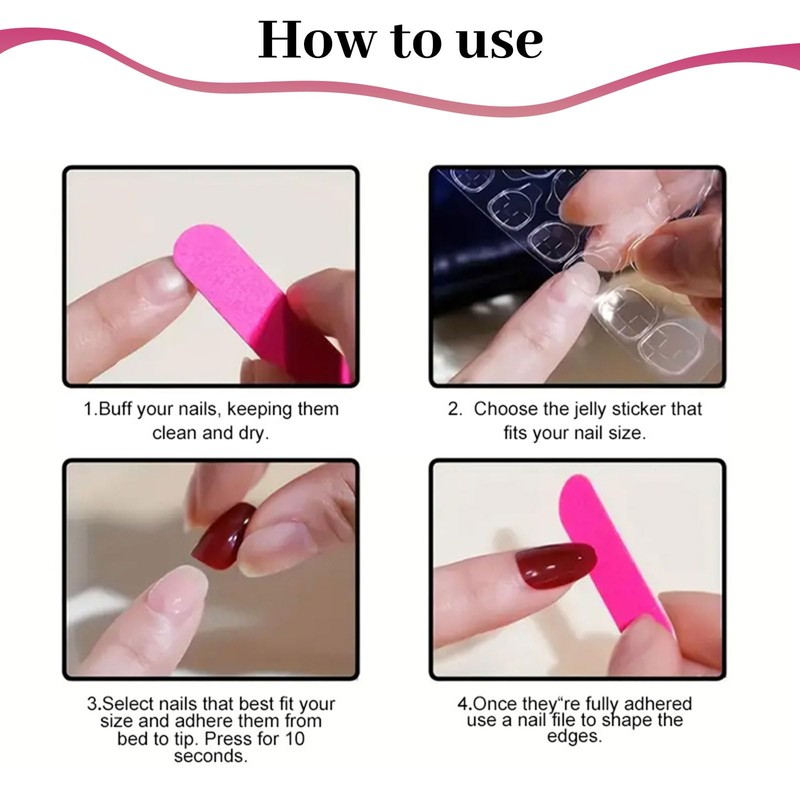 How to use

1.Buff your nails, keeping them clean and dry.

2. Choose the jelly sticker that fits your nail size.

3.Select nails that best fit your size and adhere them from bed to tip. Press for 10 seconds.

4.Once they"re fully adhered use a nail file to shape the edges.