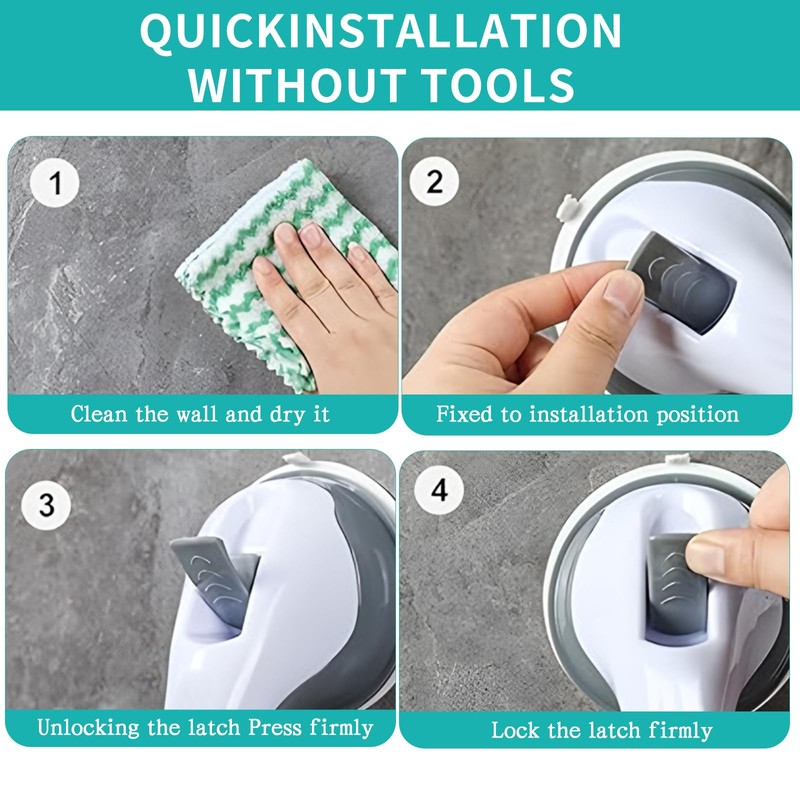 QUICKINSTALLATION WITHOUT TOOLS

1

Clean the wall and dry it

2

Fixed to installation position

3

Unlocking the latch Press firmly

4

Lock the latch firmly