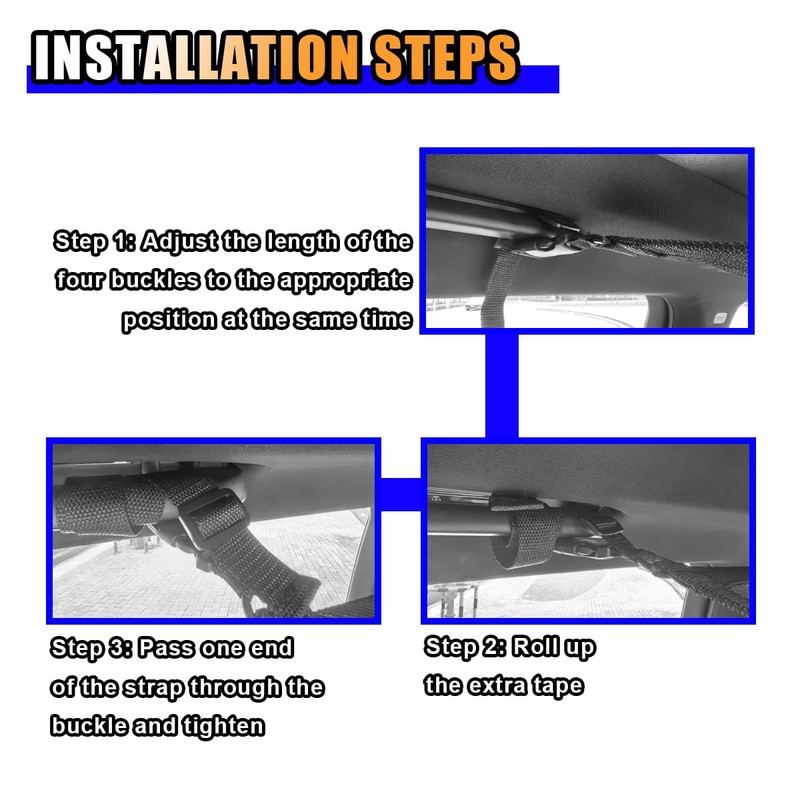 INSTALLATION STEPS

Step 1: Adjust the length of the four buckles to the appropriate position at the same time

Step 3: Pass one end of the strap through the buckle and tighten

Step 2: Roll up the extra tape