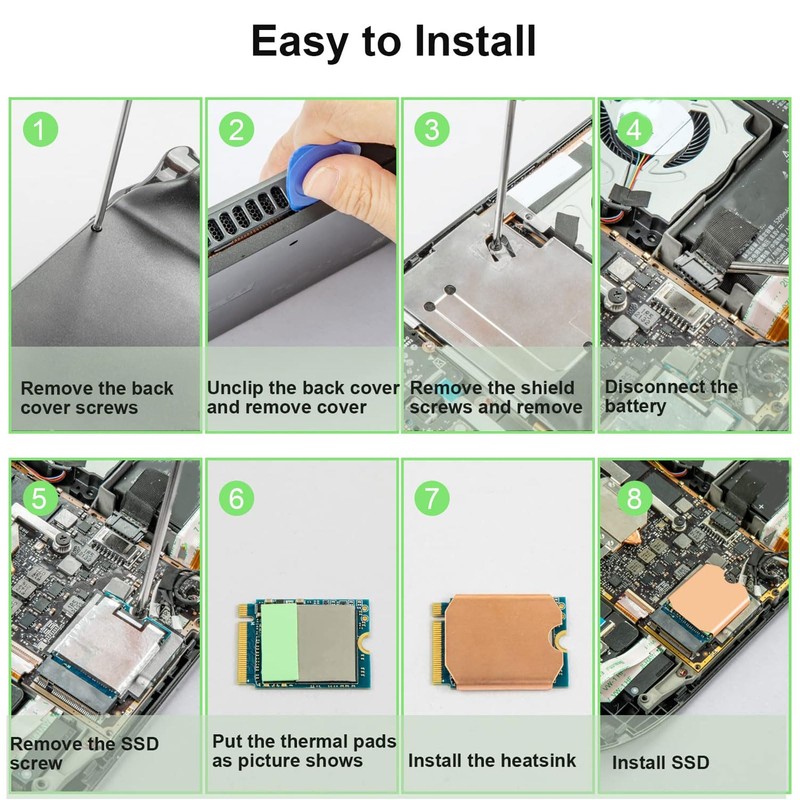 Easy to Install

1
Remove the back cover screws

2
Unclip the back cover and remove cover

3
Remove the shield screws and remove

4
Disconnect the battery

5
Remove the SSD screw

6
Put the thermal pads as picture shows

7
Install the heatsink

8
Install SSD