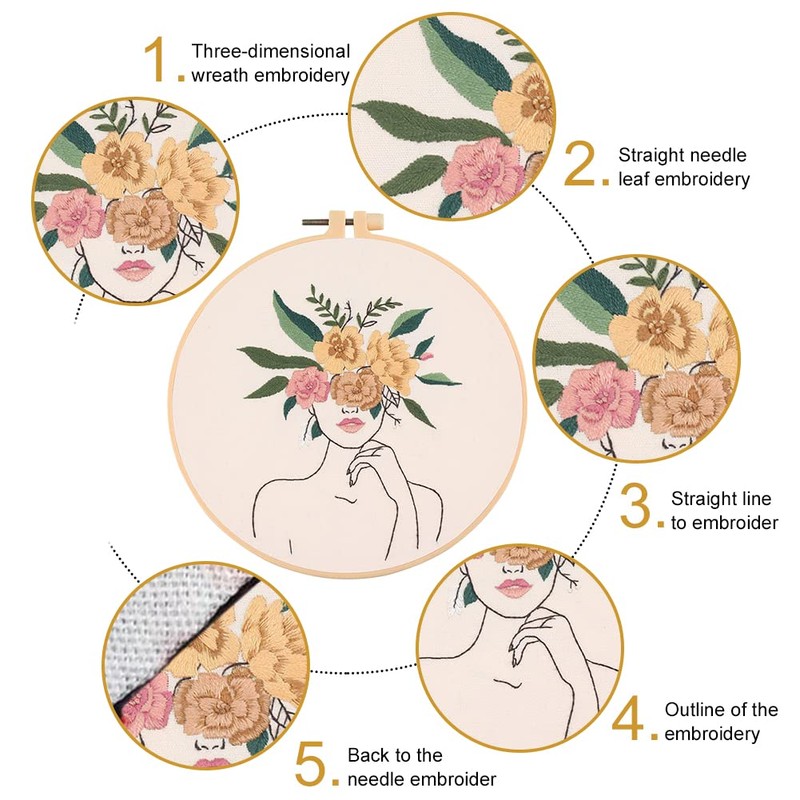 1. Three-dimensional wreath embroidery

2. Straight needle leaf embroidery

3. Straight line to embroider

4. Outline of the embroidery

5. Back to the needle embroider